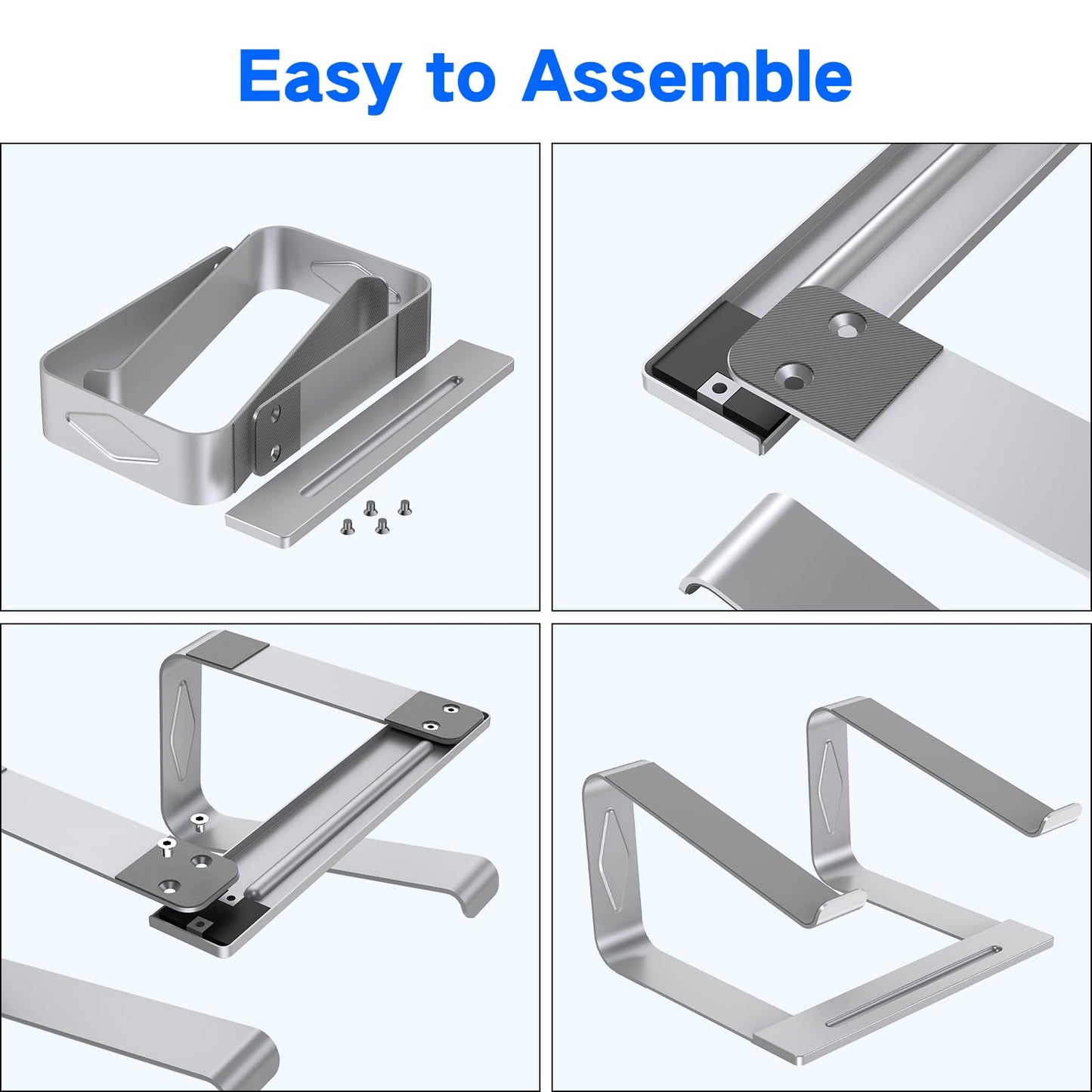 Easy to Assemble