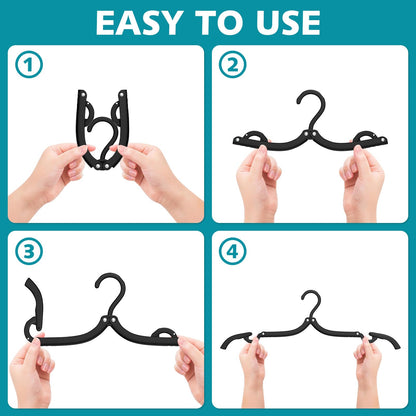 EASY TO USE

①

②

③

④