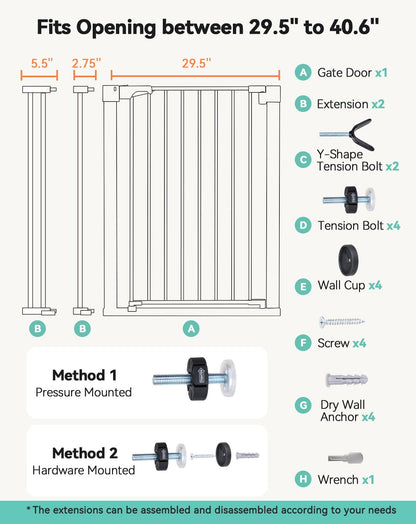 Fits Opening between 29.5" to 40.6"

5.5"
2.75"
29.5"

B
B
A

A Gate Door x1
B Extension x2
C Y-Shape Tension Bolt x2
D Tension Bolt x4
E Wall Cup x4
F Screw x4
G Dry Wall Anchor x4
H Wrench x1

Method 1
Pressure Mounted

Method 2
Hardware Mounted

* The extensions can be assembled and disassembled according to your needs