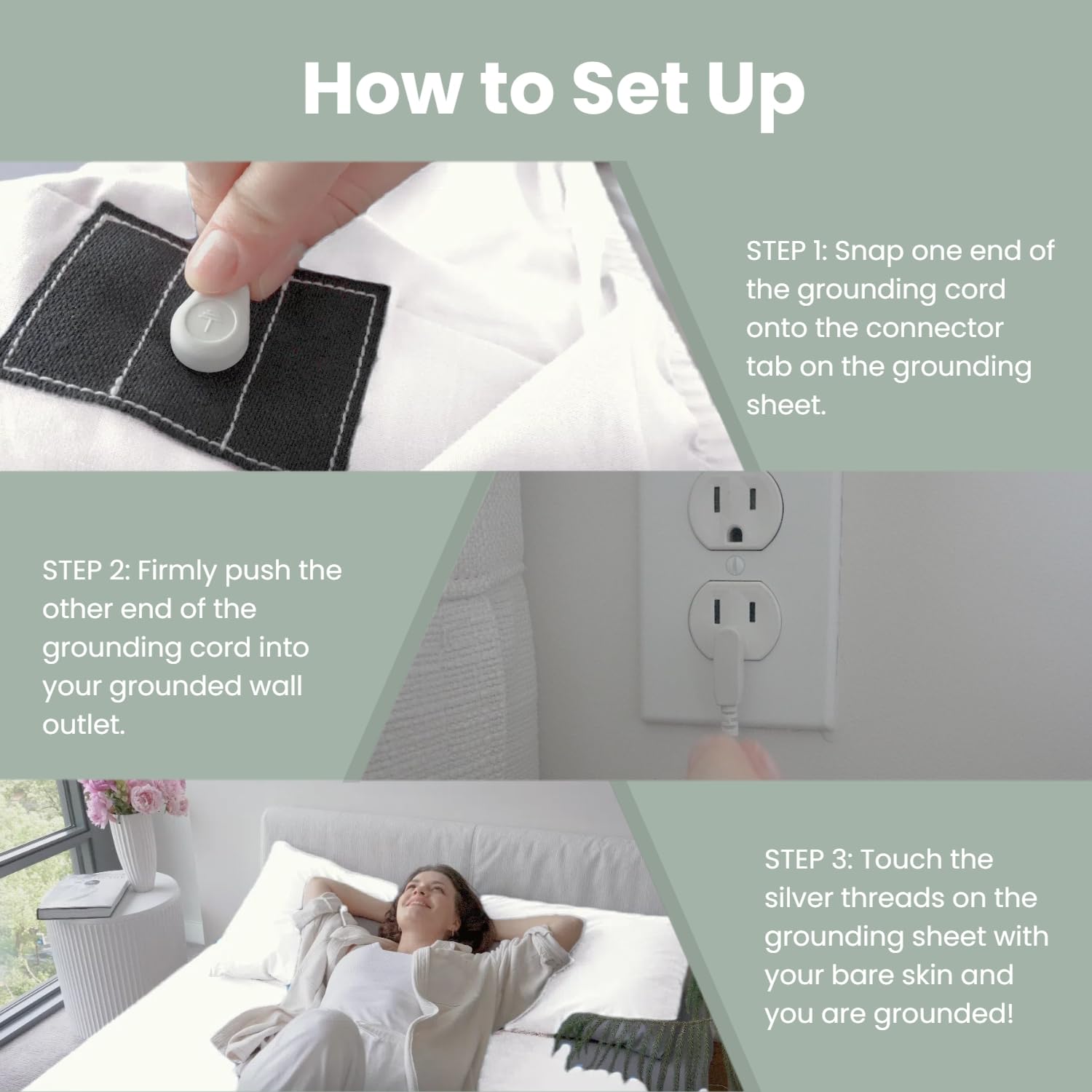 How to Set Up

STEP 1: Snap one end of the grounding cord onto the connector tab on the grounding sheet.

STEP 2: Firmly push the other end of the grounding cord into your grounded wall outlet.

STEP 3: Touch the silver threads on the grounding sheet with your bare skin and you are grounded!