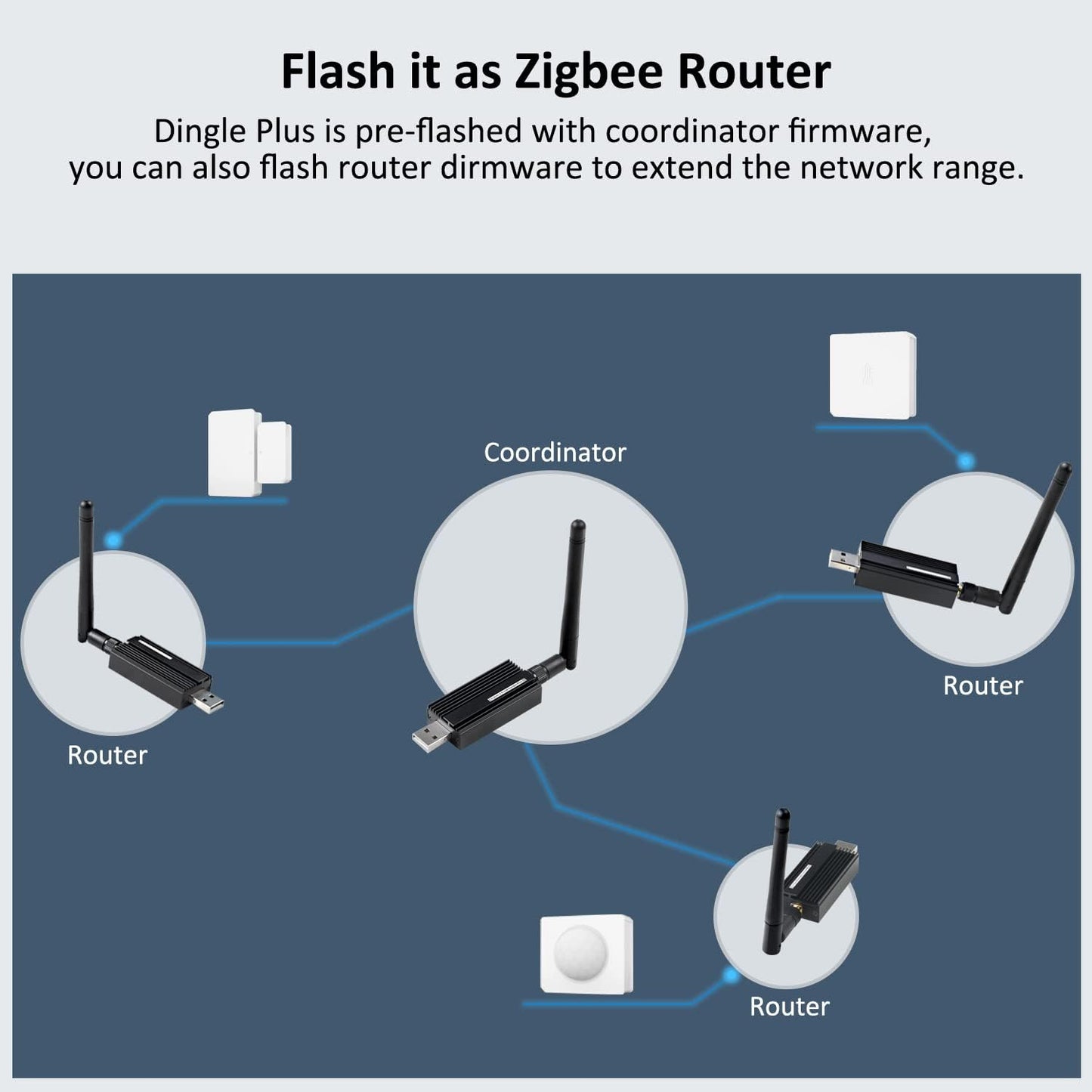 Flash it as Zigbee Router

Dingle Plus is pre-flashed with coordinator firmware, you can also flash router dirmware to extend the network range.

Coordinator

Router

Router

Router