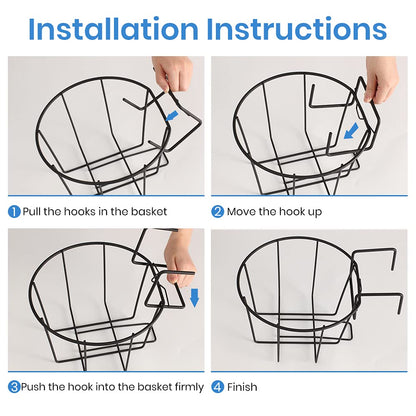 Installation Instructions

1 Pull the hooks in the basket

2 Move the hook up

3 Push the hook into the basket firmly

4 Finish