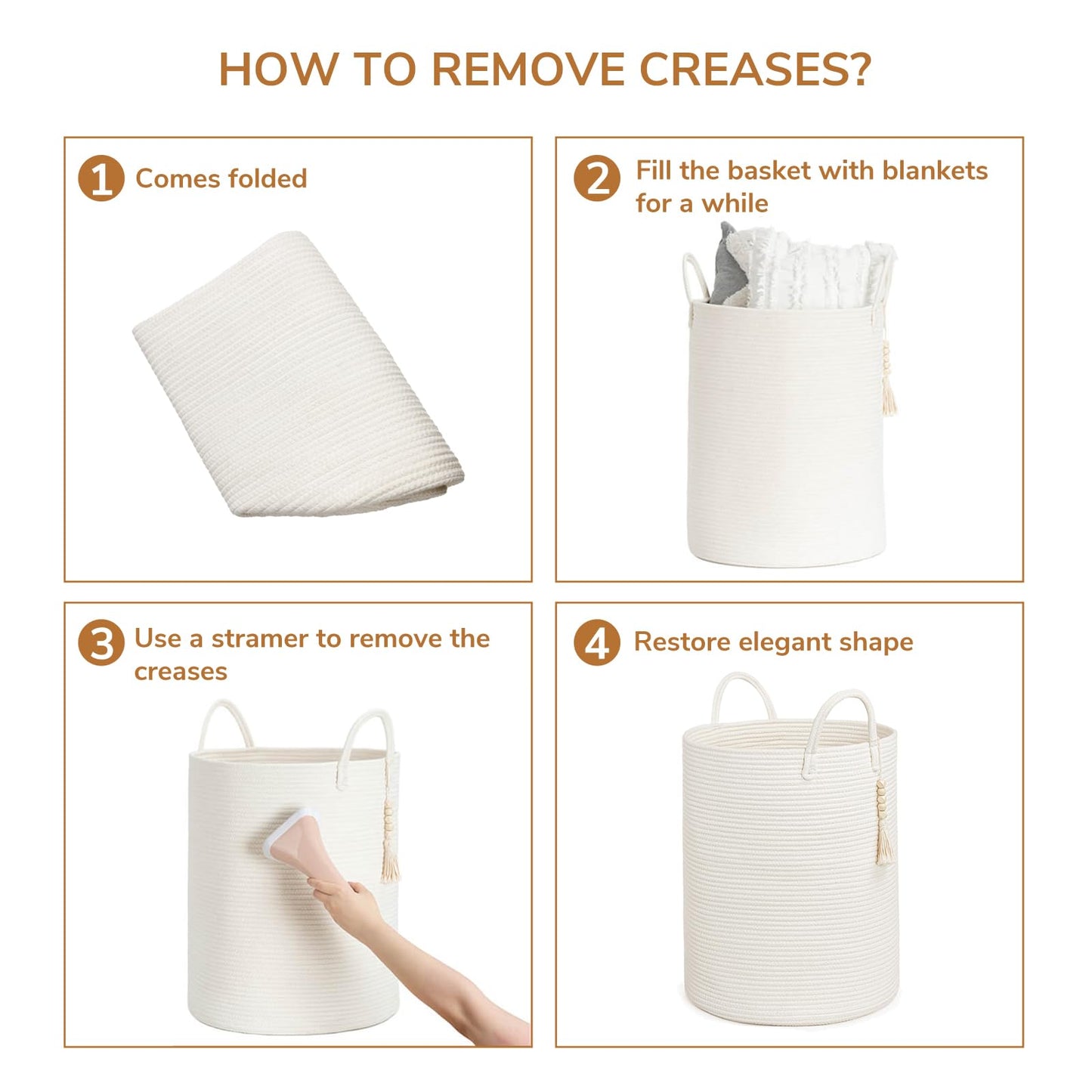 HOW TO REMOVE CREASES?

1 Comes folded

2 Fill the basket with blankets for a while

3 Use a stramer to remove the creases

4 Restore elegant shape