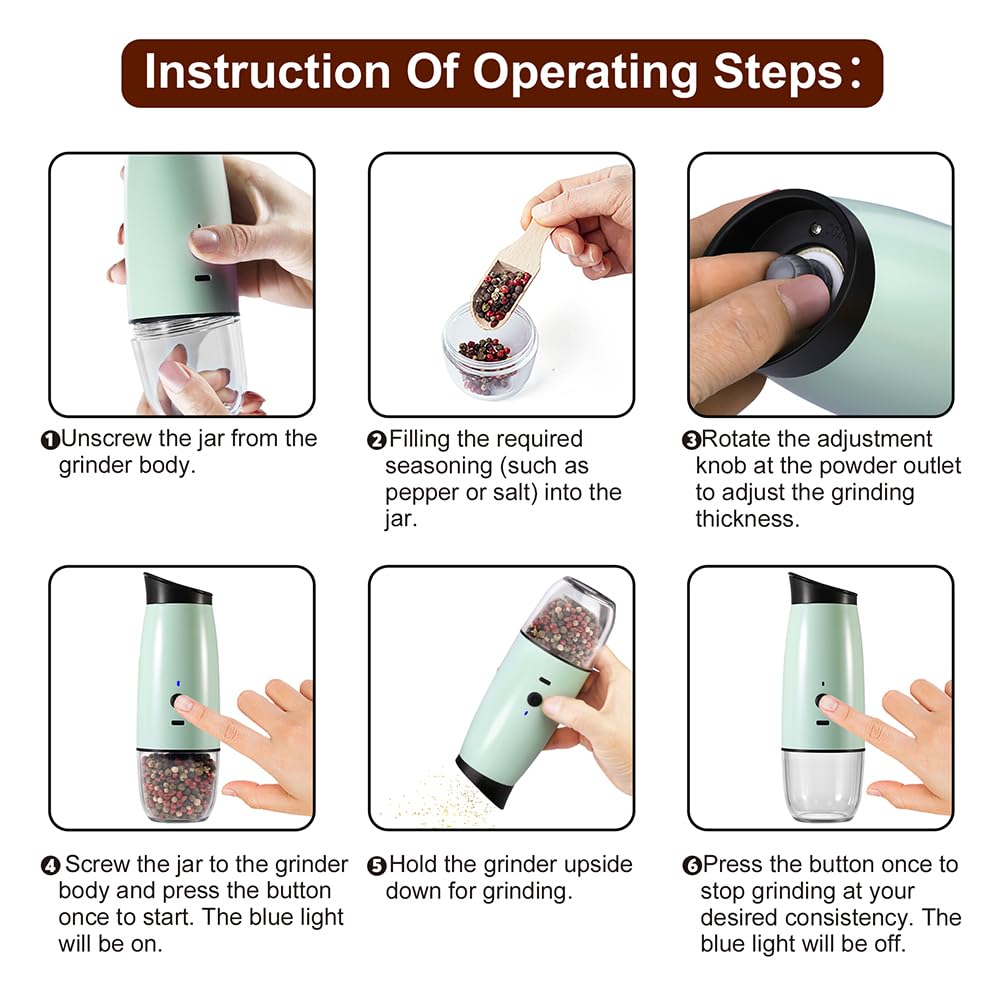 Instruction Of Operating Steps:

❶Unscrew the jar from the grinder body.

❷Filling the required seasoning (such as pepper or salt) into the jar.

❸Rotate the adjustment knob at the powder outlet to adjust the grinding thickness.

❹Screw the jar to the grinder body and press the button once to start. The blue light will be on.

❺Hold the grinder upside down for grinding.

❻Press the button once to stop grinding at your desired consistency. The blue light will be off.