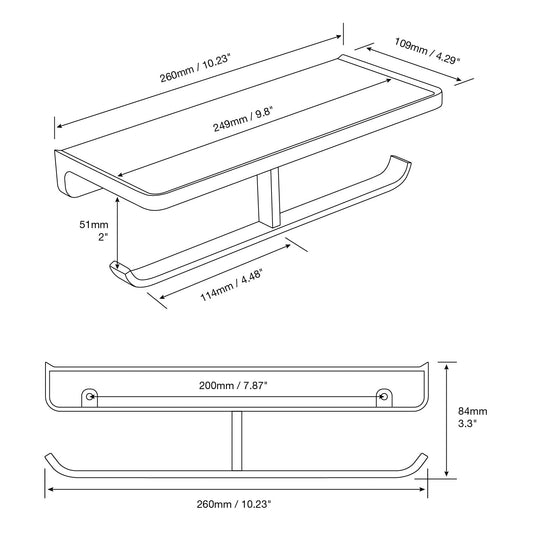 260mm / 10.23"

109mm / 4.29"

249mm / 9.8"

51mm
2"

114mm / 4.48"

200mm / 7.87"

84mm
3.3"

260mm / 10.23"