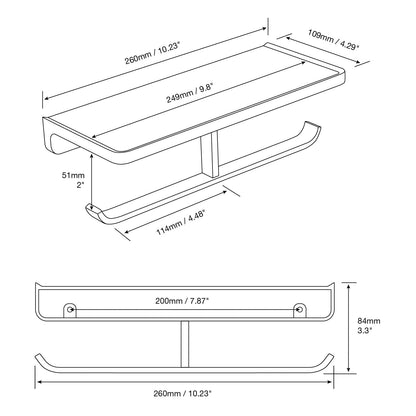 260mm / 10.23"

109mm / 4.29"

249mm / 9.8"

51mm
2"

114mm / 4.48"

200mm / 7.87"

84mm
3.3"

260mm / 10.23"