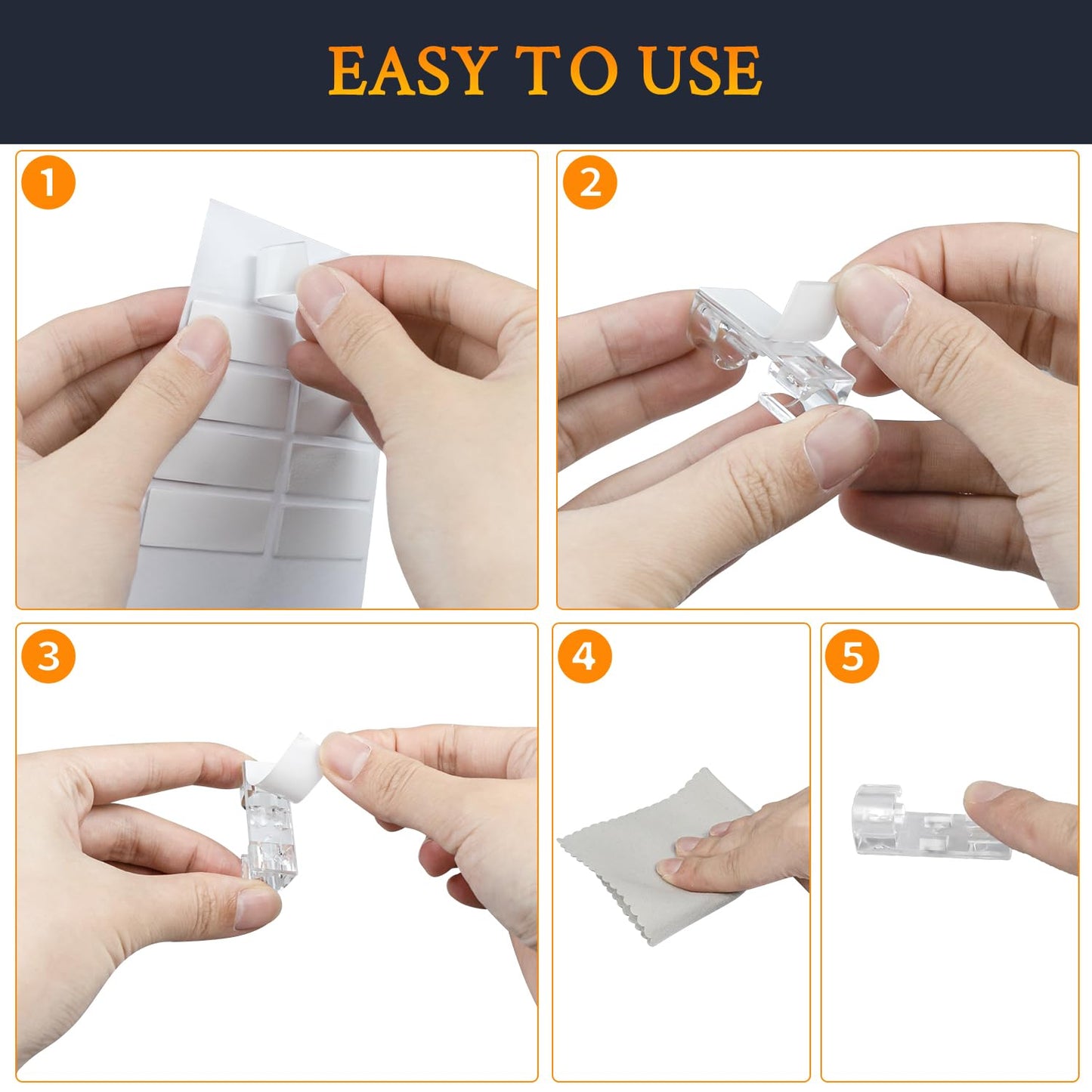 EASY TO USE

1

2

3

4

5