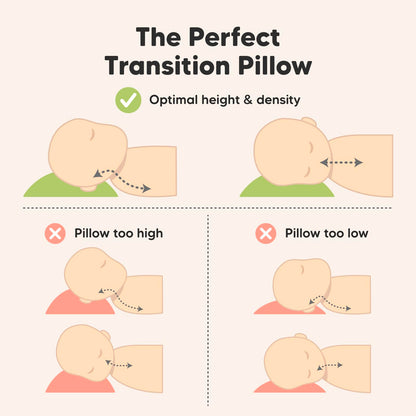 The Perfect Transition Pillow

Optimal height & density

Pillow too high

Pillow too low