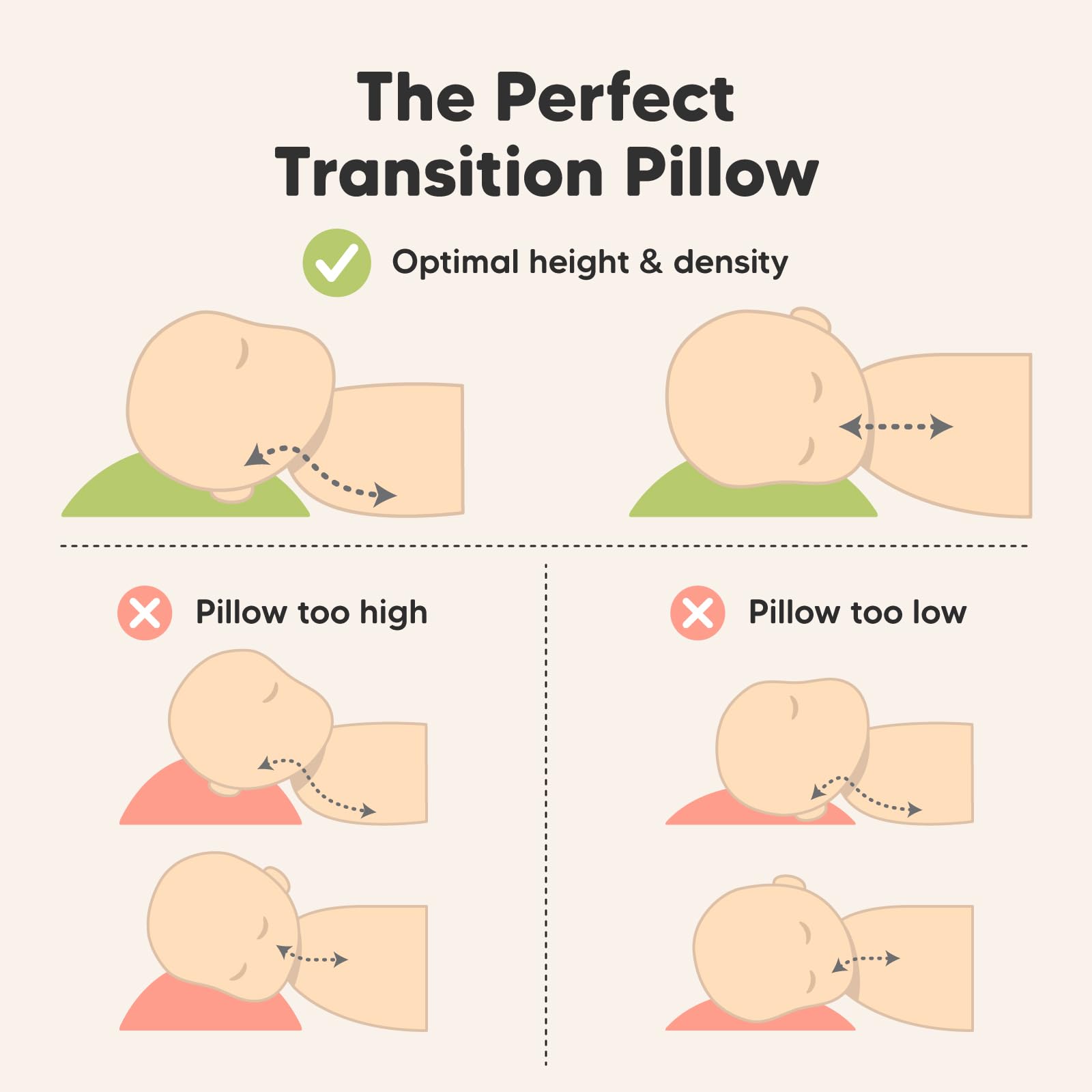 The Perfect Transition Pillow

Optimal height & density

Pillow too high

Pillow too low