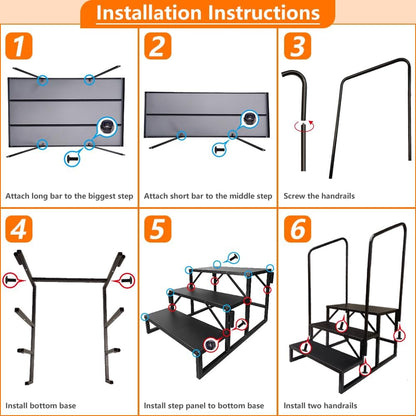 Installation Instructions

1

Attach long bar to the biggest step

2

Attach short bar to the middle step

3

Screw the handrails

4

Install bottom base

5

Install step panel to bottom base

6

Install two handrails