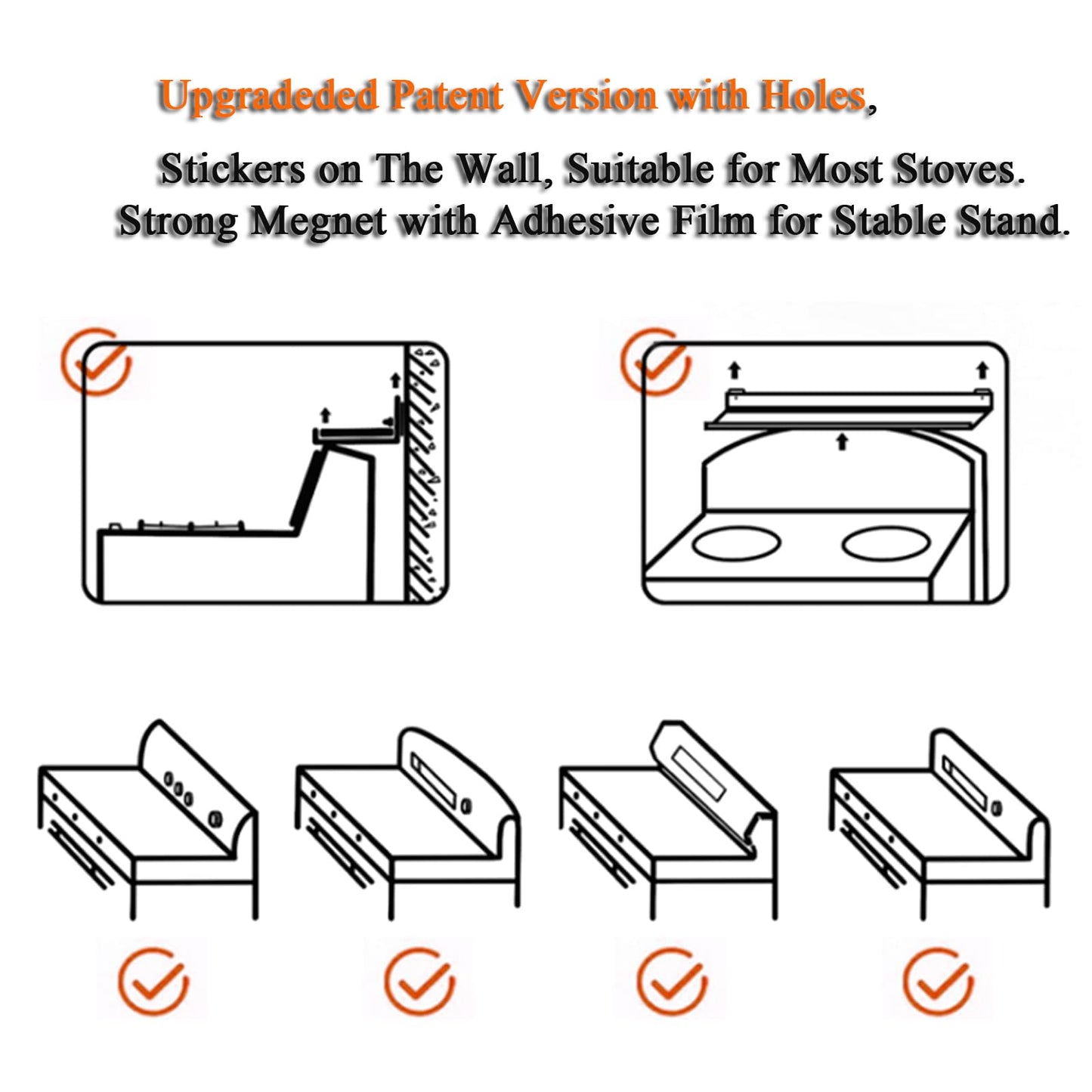 Upgradeded Patent Version with Holes,

Stickers on The Wall, Suitable for Most Stoves.
Strong Megnet with Adhesive Film for Stable Stand.