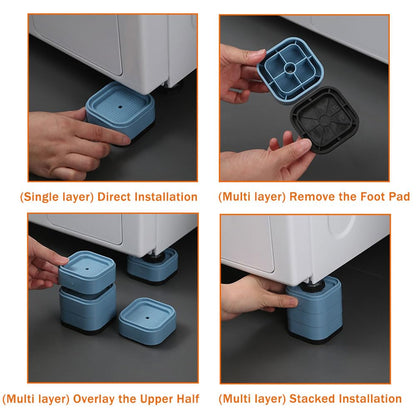 (Single layer) Direct Installation

(Multi layer) Remove the Foot Pad

(Multi layer) Overlay the Upper Half

(Multi layer) Stacked Installation