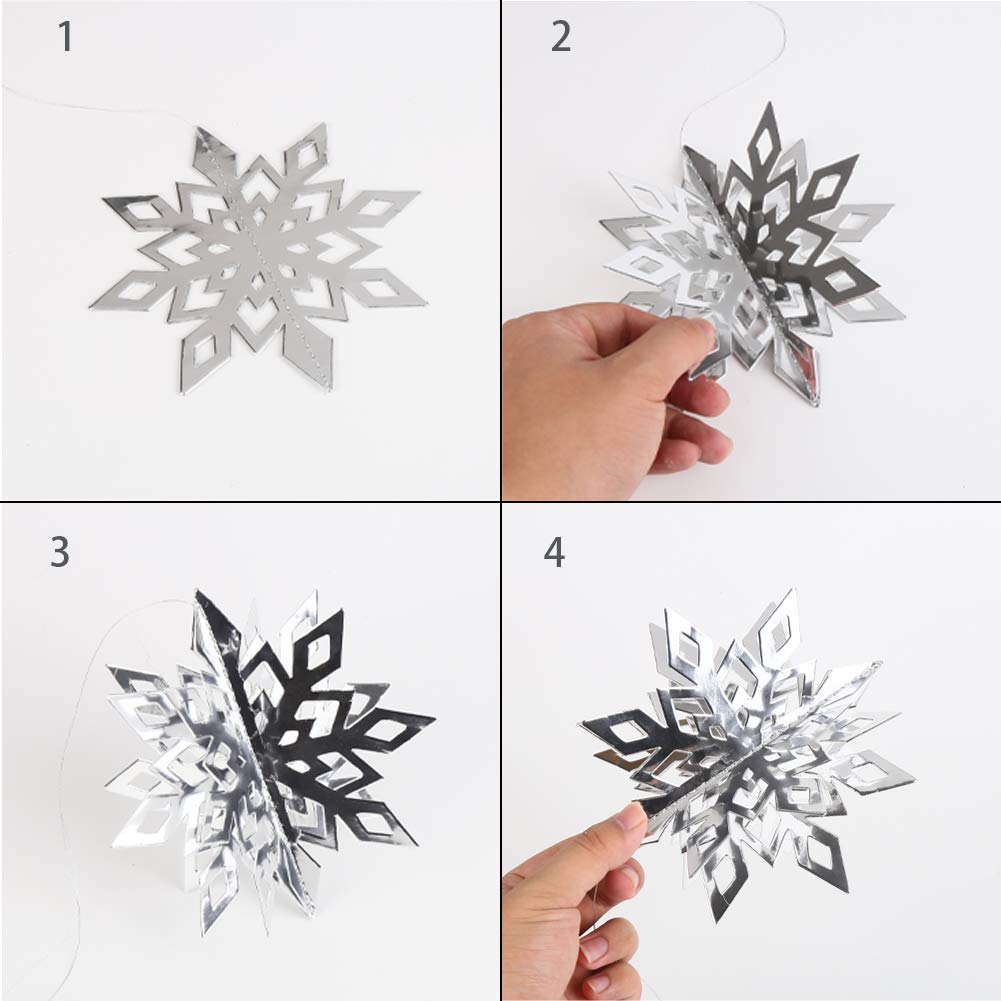 1

2

3

4