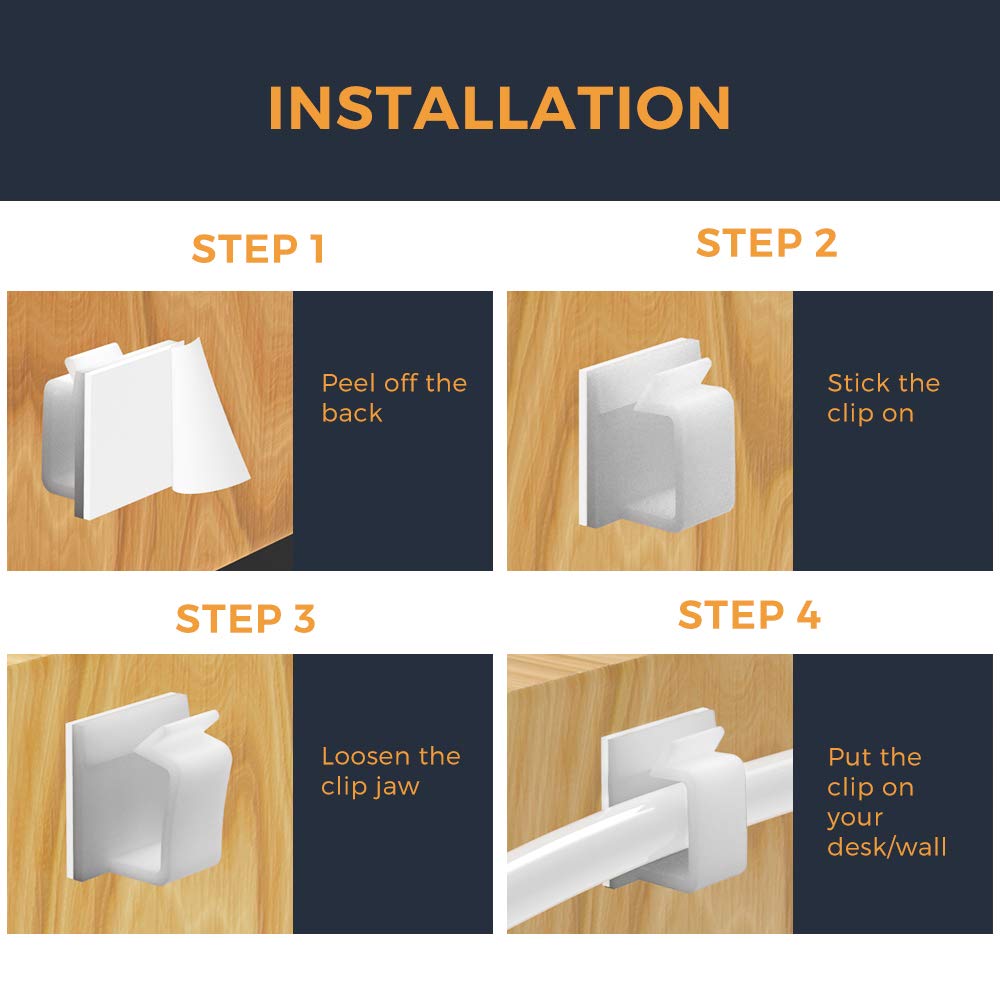 INSTALLATION

STEP 1

Peel off the back

STEP 2

Stick the clip on

STEP 3

Loosen the clip jaw

STEP 4

Put the clip on your desk/wall