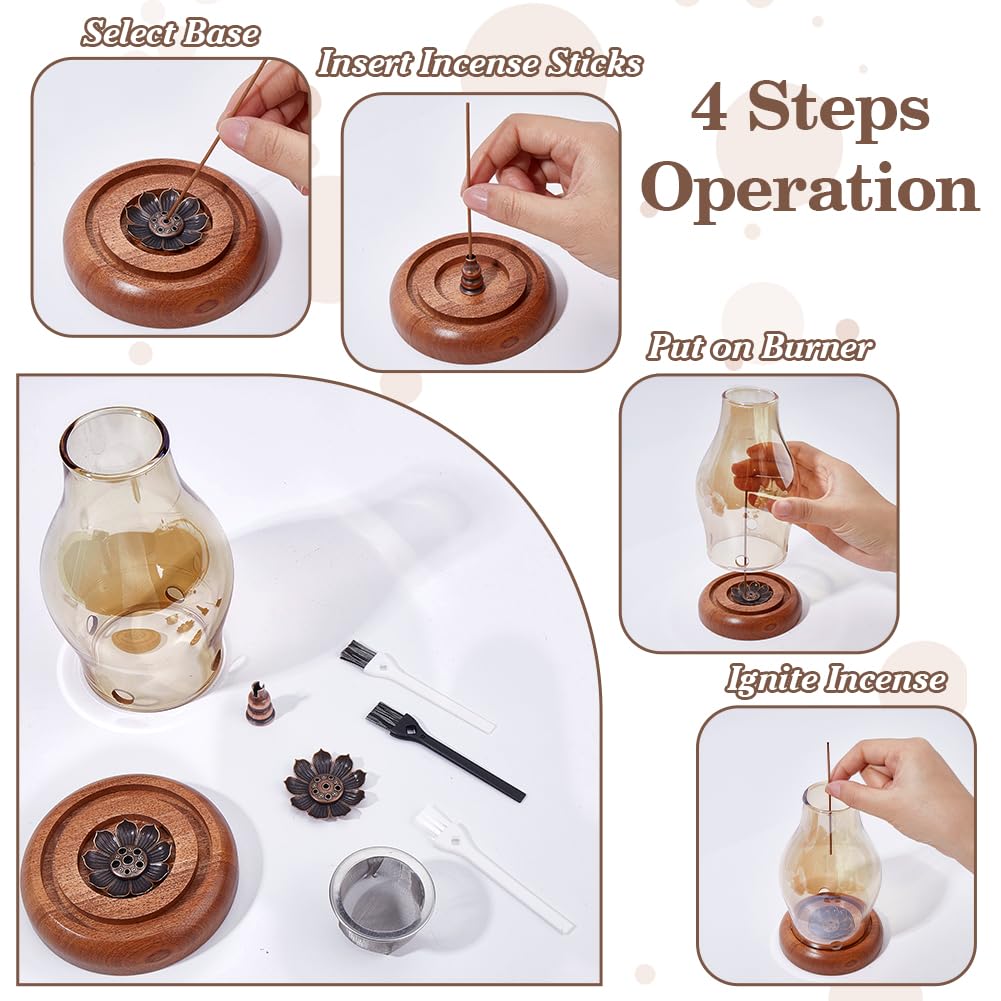 Select Base

Insert Incense Sticks

4 Steps Operation

Put on Burner

Ignite Incense