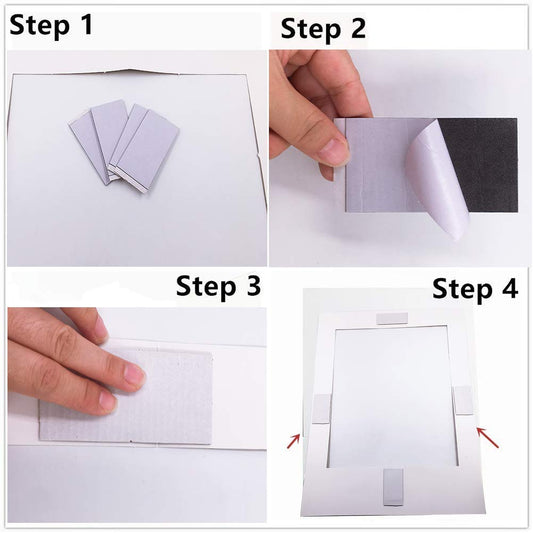 Step 1

Step 2

Step 3

Step 4