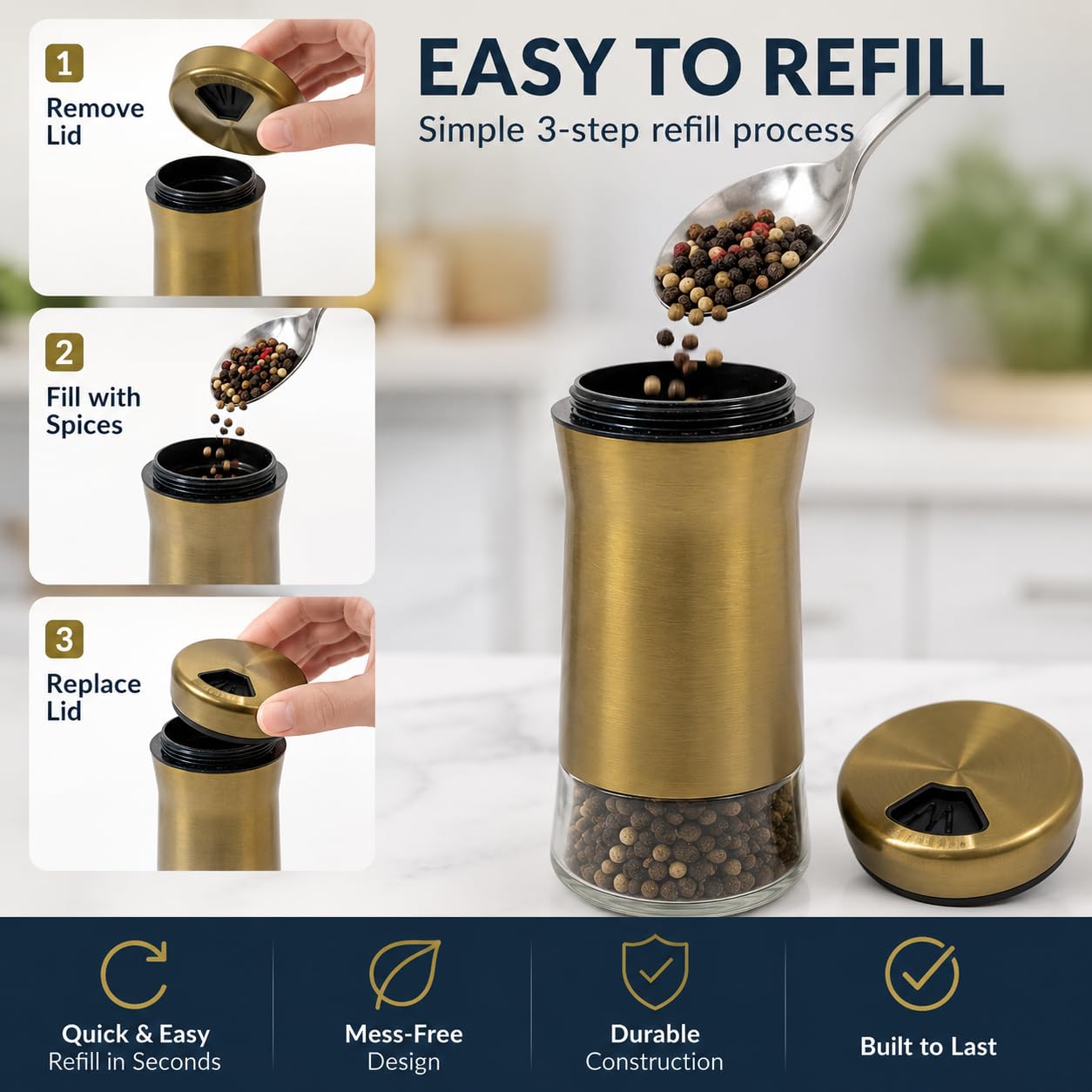 1
Remove Lid

2
Fill with Spices

3
Replace Lid

EASY TO REFILL
Simple 3-step refill process

Quick & Easy
Refill in Seconds

Mess-Free
Design

Durable
Construction

Built to Last