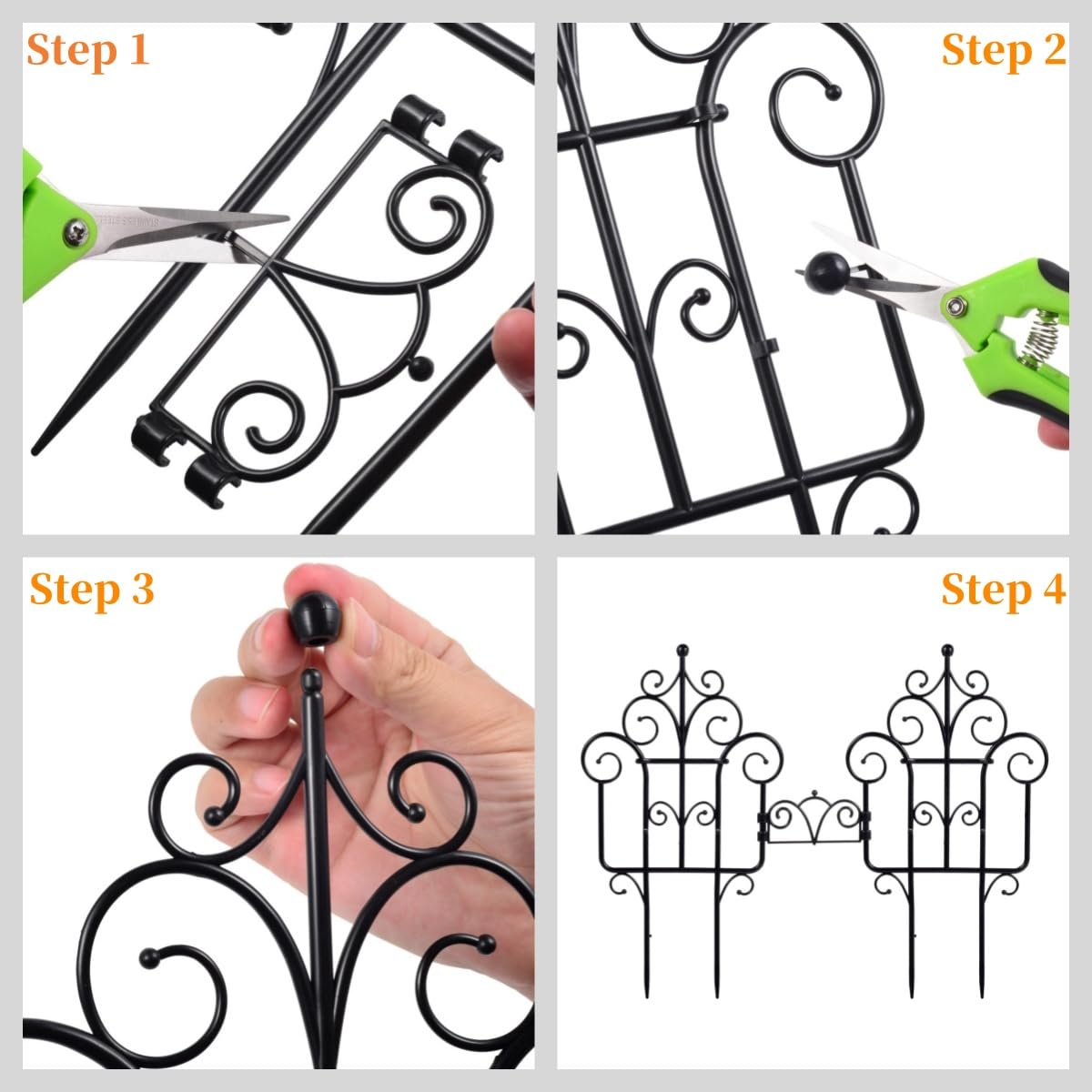 Step 1

STAINLESS STEEL

Step 2

Step 3

Step 4