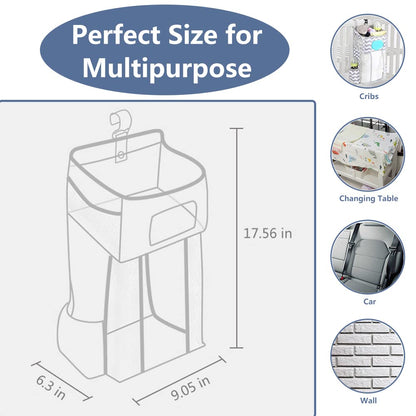 Perfect Size for Multipurpose

17.56 in

6.3 in

9.05 in

Cribs

Changing Table

Car

Wall