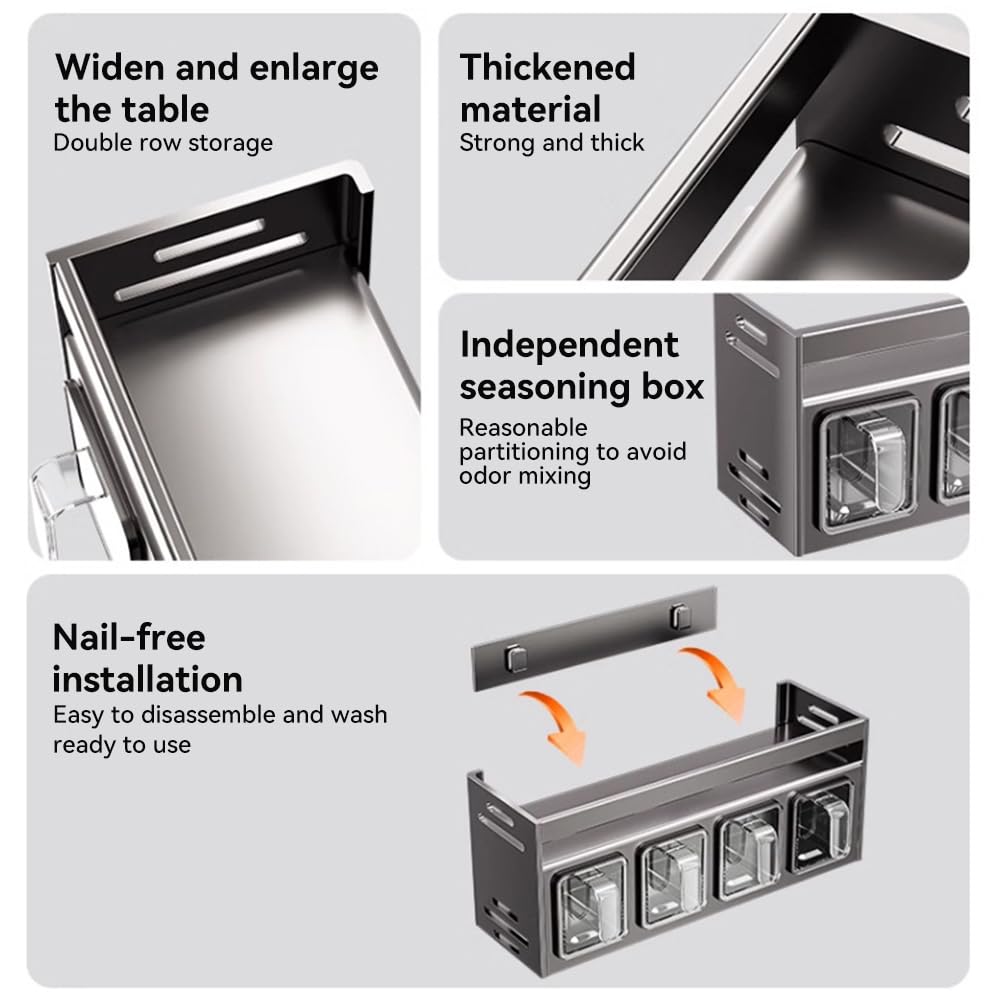 Widen and enlarge the table
Double row storage

Thickened material
Strong and thick

Independent seasoning box
Reasonable partitioning to avoid odor mixing

Nail-free installation
Easy to disassemble and wash ready to use