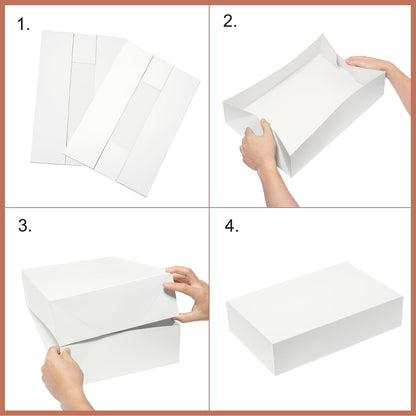 1.

2.

3.

4.