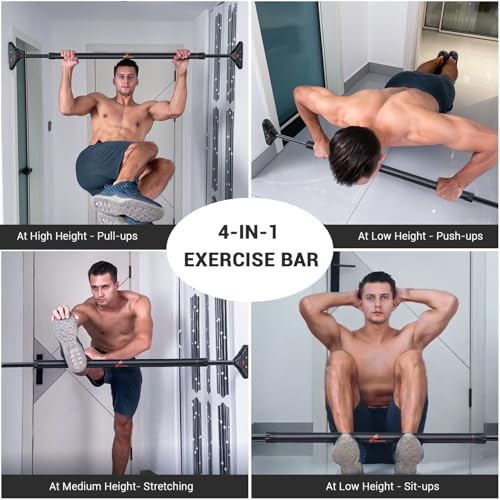 At High Height - Pull-ups

4-IN-1
EXERCISE BAR

At Low Height - Push-ups

At Medium Height- Stretching

At Low Height - Sit-ups