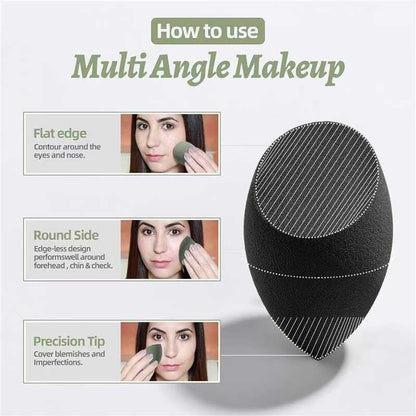 How to use

Multi Angle Makeup

Flat edge
Contour around the eyes and nose.

Round Side
Edge-less design performswell around forehead , chin & check.

Precision Tip
Cover blemishes and Imperfections.