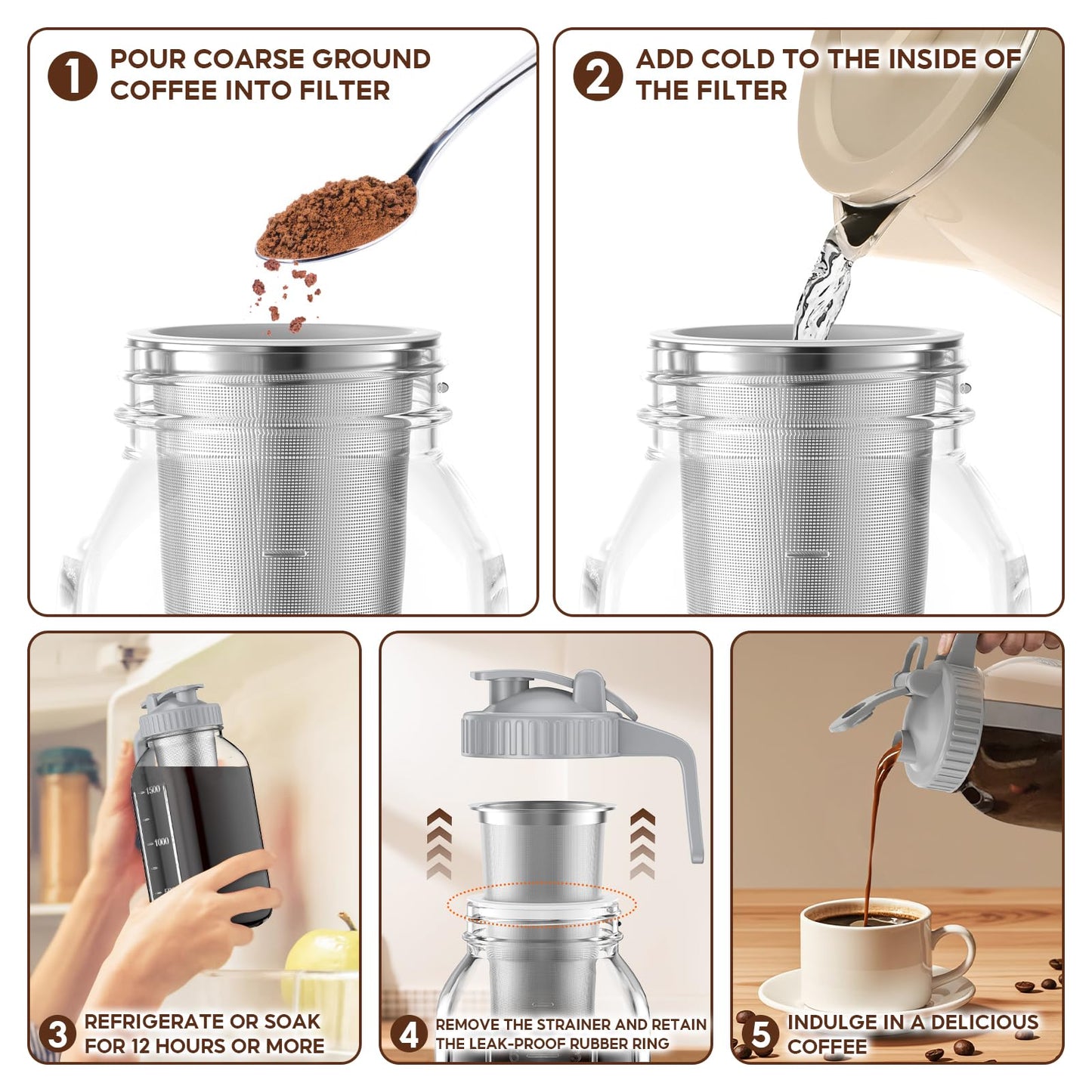 1 POUR COARSE GROUND COFFEE INTO FILTER

2 ADD COLD TO THE INSIDE OF THE FILTER

1500
1000

3 REFRIGERATE OR SOAK FOR 12 HOURS OR MORE

4 REMOVE THE STRAINER AND RETAIN THE LEAK-PROOF RUBBER RING

5 INDULGE IN A DELICIOUS COFFEE