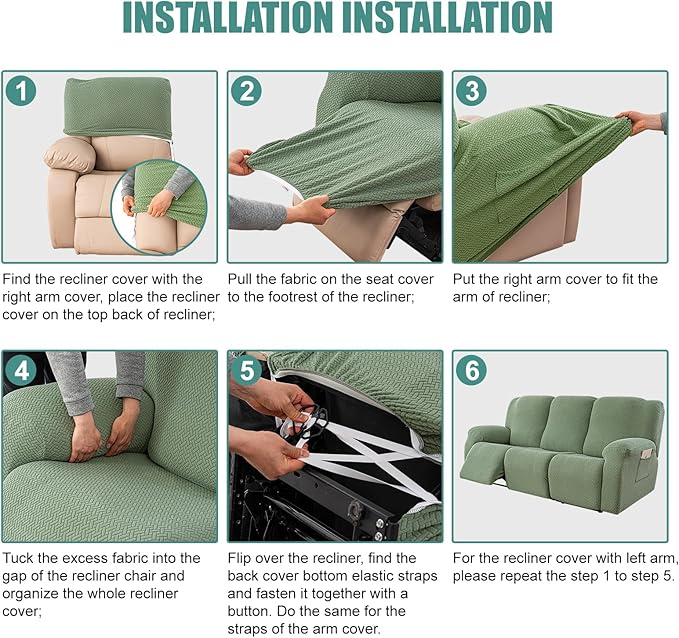 INSTALLATION INSTALLATION

1

Find the recliner cover with the right arm cover, place the recliner cover on the top back of recliner;

2

Pull the fabric on the seat cover to the footrest of the recliner;

3

Put the right arm cover to fit the arm of recliner;

4

Tuck the excess fabric into the gap of the recliner chair and organize the whole recliner cover;

5

Flip over the recliner, find the back cover bottom elastic straps and fasten it together with a button. Do the same for the straps of the arm cover.

6

For the recliner cover with left arm, please repeat the step 1 to step 5.