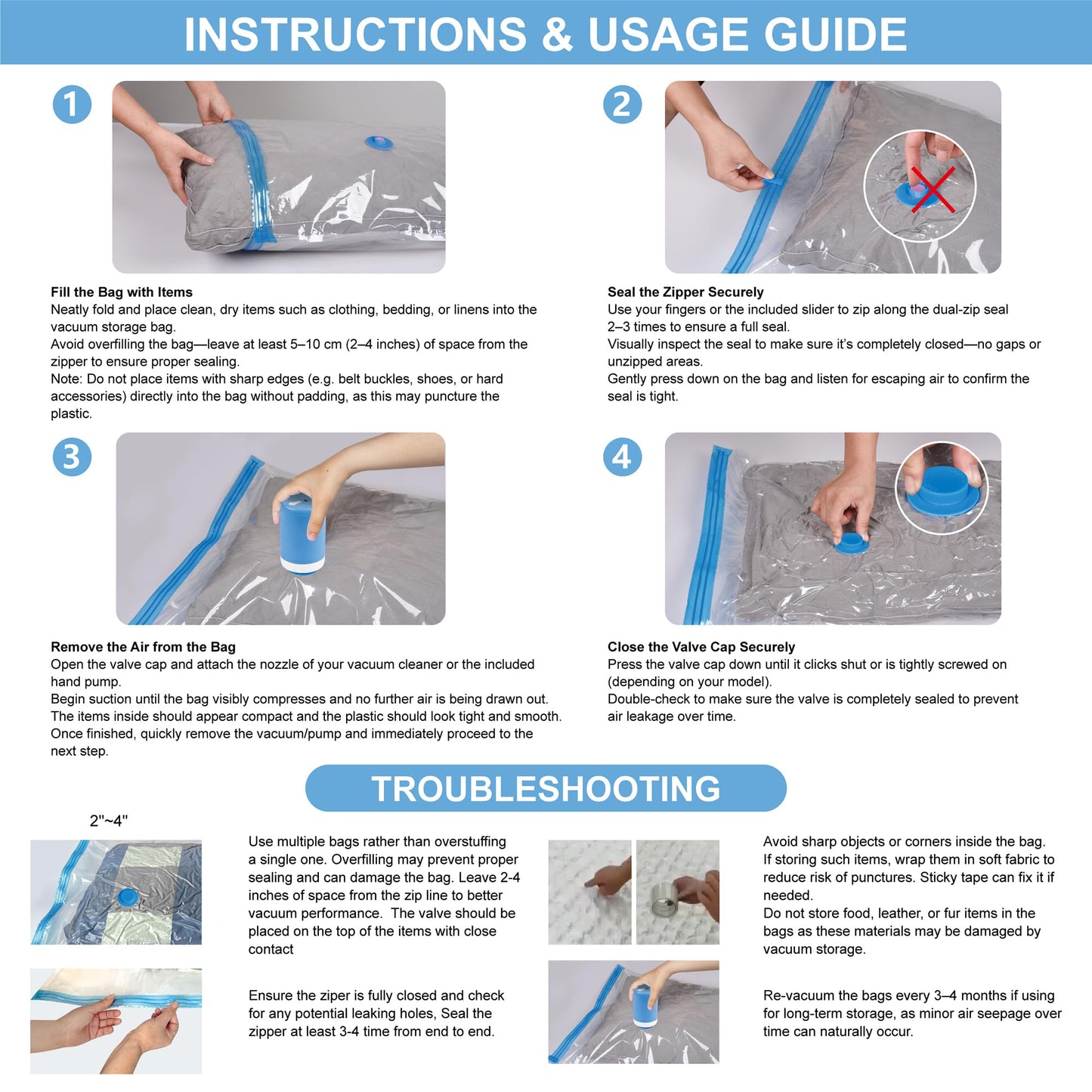 INSTRUCTIONS & USAGE GUIDE

1

Fill the Bag with Items
Neatly fold and place clean, dry items such as clothing, bedding, or linens into the vacuum storage bag.
Avoid overfilling the bag—leave at least 5–10 cm (2–4 inches) of space from the zipper to ensure proper sealing.
Note: Do not place items with sharp edges (e.g. belt buckles, shoes, or hard accessories) directly into the bag without padding, as this may puncture the plastic.

2

Seal the Zipper Securely
Use your fingers or the included slider to zip along the dual-zip seal 2–3 times to ensure a full seal.
Visually inspect the seal to make sure it's completely closed—no gaps or unzipped areas.
Gently press down on the bag and listen for escaping air to confirm the seal is tight.

3

Remove the Air from the Bag
Open the valve cap and attach the nozzle of your vacuum cleaner or the included hand pump.
Begin suction until the bag visibly compresses and no further air is being drawn out.
The items inside should appear compact and the plastic should look tight and smooth.
Once finished, quickly remove the vacuum/pump and immediately proceed to the next step.

4

Close the Valve Cap Securely
Press the valve cap down until it clicks shut or is tightly screwed on (depending on your model).
Double-check to make sure the valve is completely sealed to prevent air leakage over time.

TROUBLESHOOTING

2"~4"

Use multiple bags rather than overstuffing a single one. Overfilling may prevent proper sealing and can damage the bag. Leave 2-4 inches of space from the zip line to better vacuum performance. The valve should be placed on the top of the items with close contact

Ensure the ziper is fully closed and check for any potential leaking holes, Seal the zipper at least 3-4 time from end to end.

Avoid sharp objects or corners inside the bag. If storing such items, wrap them in soft fabric to reduce risk of punctures. Sticky tape can fix it if needed.
Do not store food, leather, or fur items in the bags as these materials may be damaged by vacuum storage.

Re-vacuum the bags every 3–4 months if using for long-term storage, as minor air seepage over time can naturally occur.