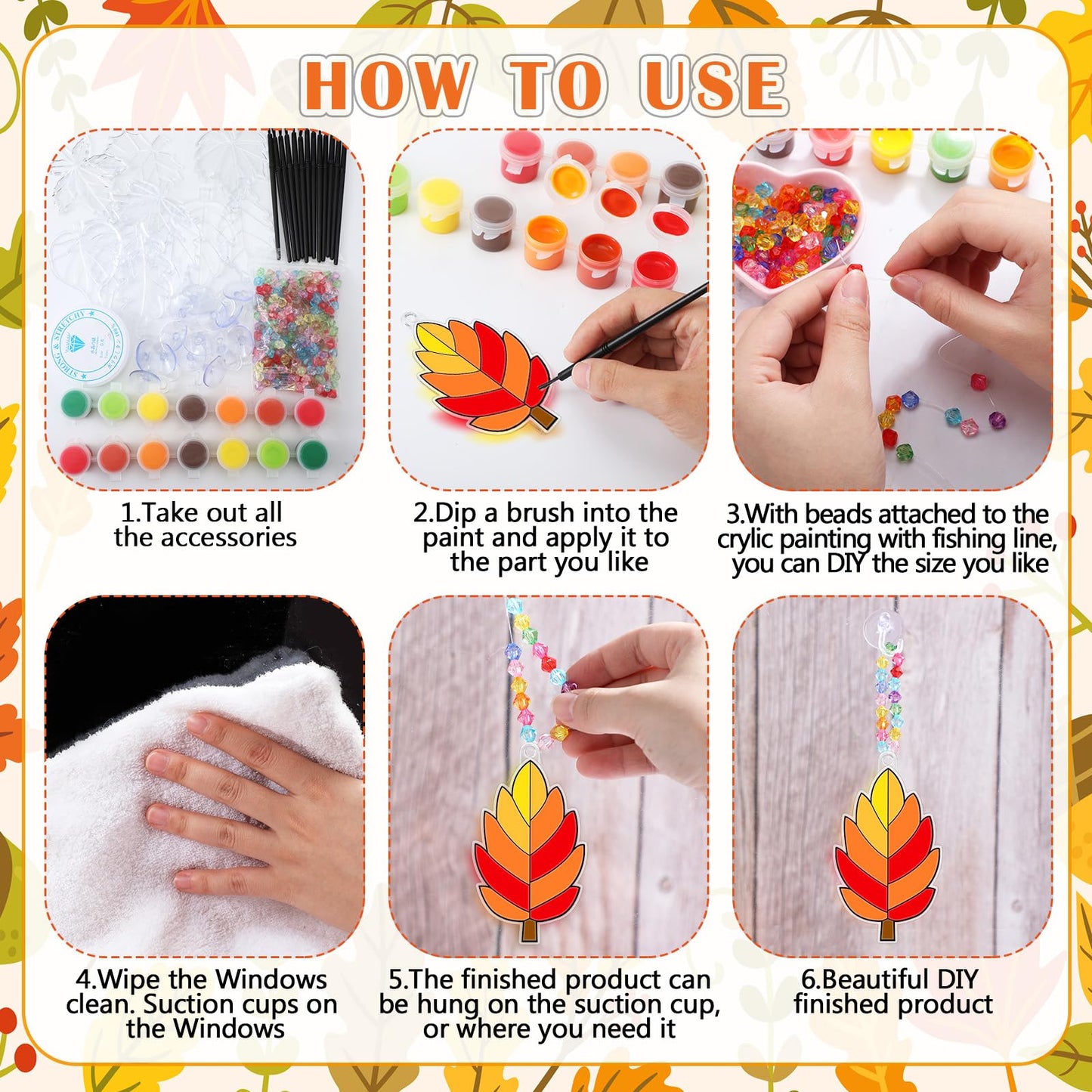 HOW TO USE

STRONG & STRETCHY

1.Take out all the accessories

2.Dip a brush into the paint and apply it to the part you like

3.With beads attached to the crylic painting with fishing line, you can DIY the size you like

4.Wipe the Windows clean. Suction cups on the Windows

5.The finished product can be hung on the suction cup, or where you need it

6.Beautiful DIY finished product