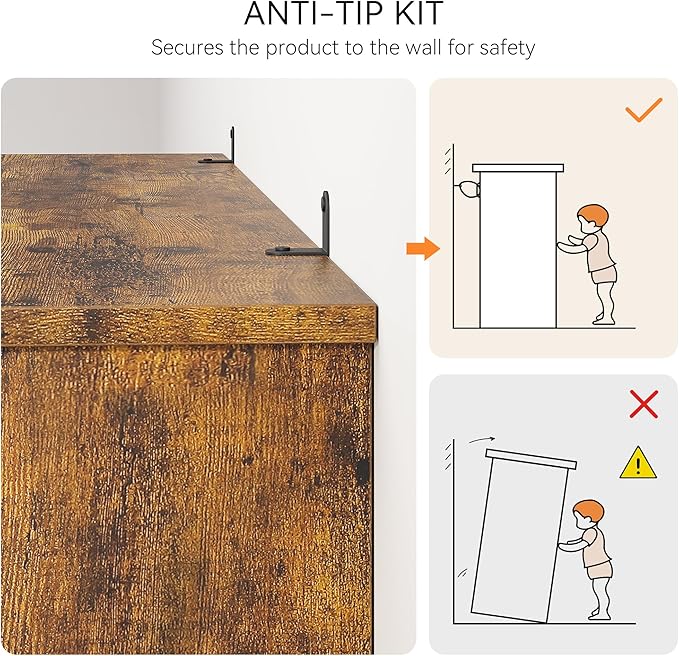 ANTI-TIP KIT

Secures the product to the wall for safety