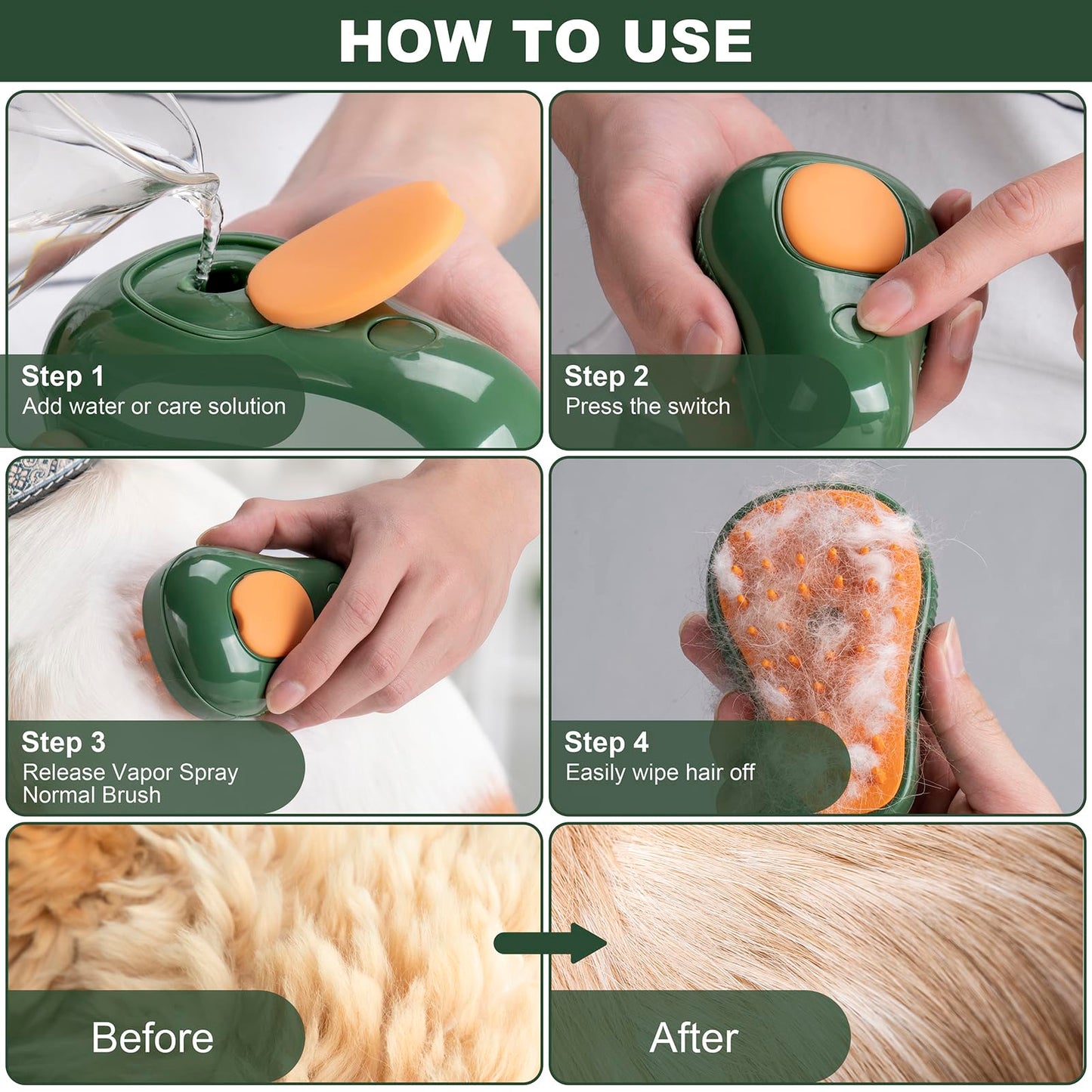 HOW TO USE

Step 1
Add water or care solution

Step 2
Press the switch

Step 3
Release Vapor Spray
Normal Brush

Step 4
Easily wipe hair off

Before

After