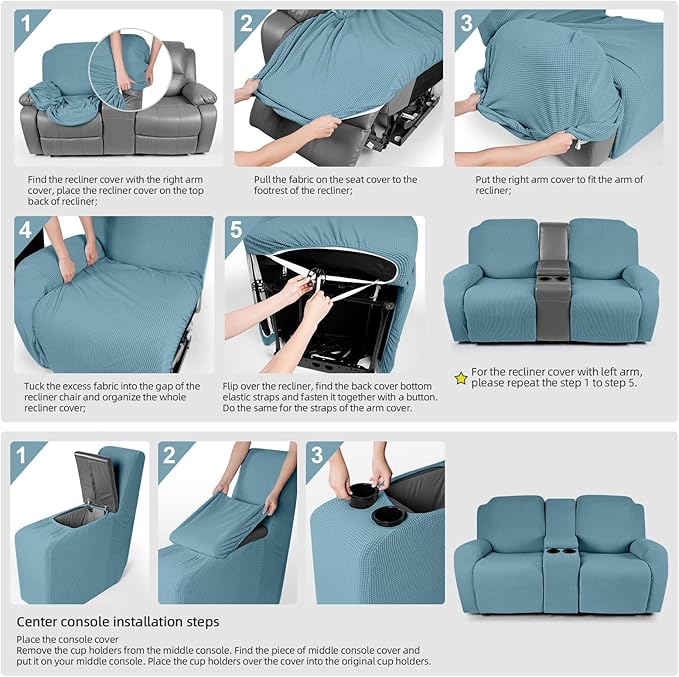 1

Find the recliner cover with the right arm cover, place the recliner cover on the top back of recliner;

2

Pull the fabric on the seat cover to the footrest of the recliner;

3

Put the right arm cover to fit the arm of recliner;

4

Tuck the excess fabric into the gap of the recliner chair and organize the whole recliner cover;

5

Flip over the recliner, find the back cover bottom elastic straps and fasten it together with a button. Do the same for the straps of the arm cover.

For the recliner cover with left arm, please repeat the step 1 to step 5.

1

2

3

Center console installation steps

Place the console cover
Remove the cup holders from the middle console. Find the piece of middle console cover and put it on your middle console. Place the cup holders over the cover into the original cup holders.