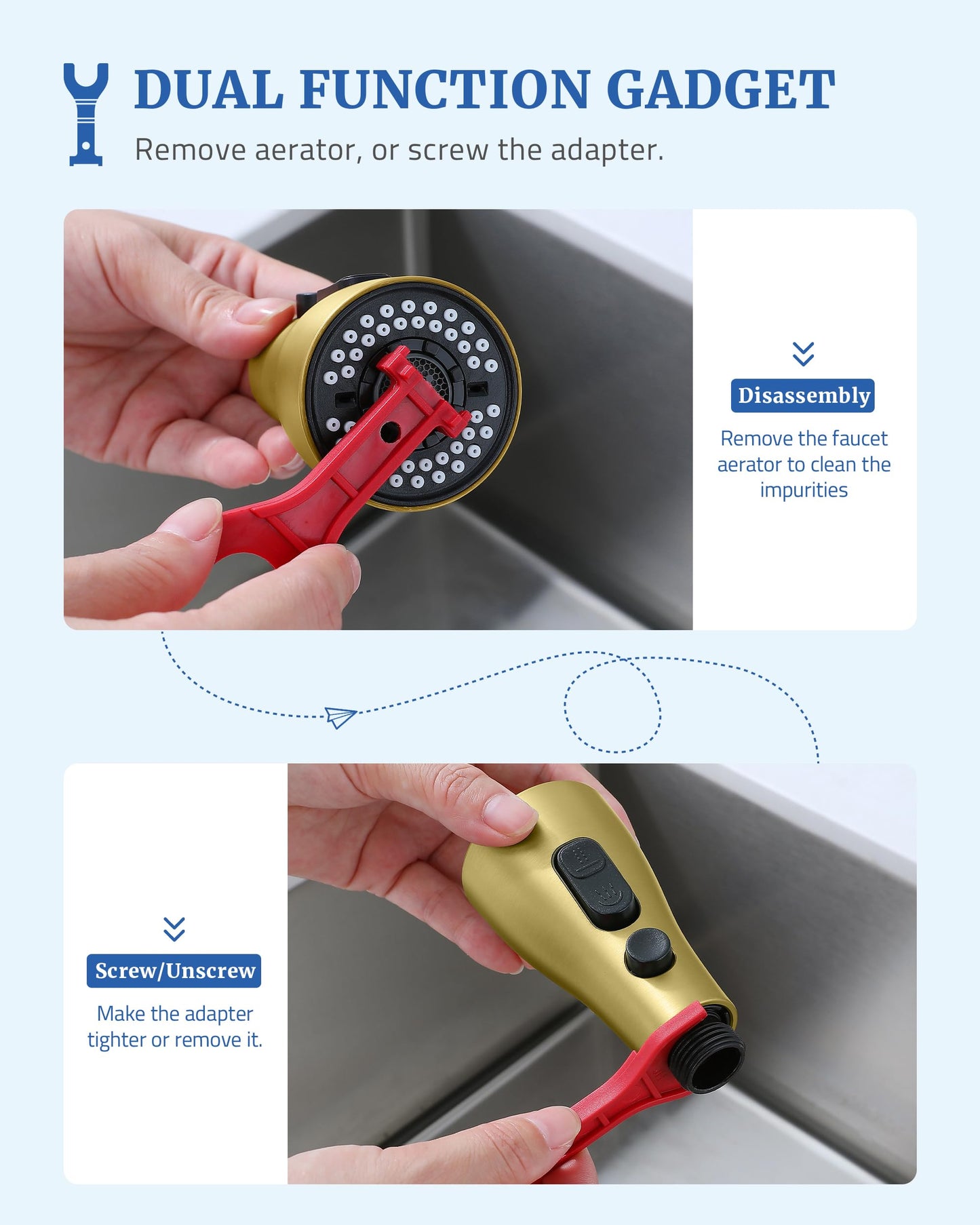 DUAL FUNCTION GADGET

Remove aerator, or screw the adapter.

Disassembly

Remove the faucet aerator to clean the impurities

Screw/Unscrew

Make the adapter tighter or remove it.