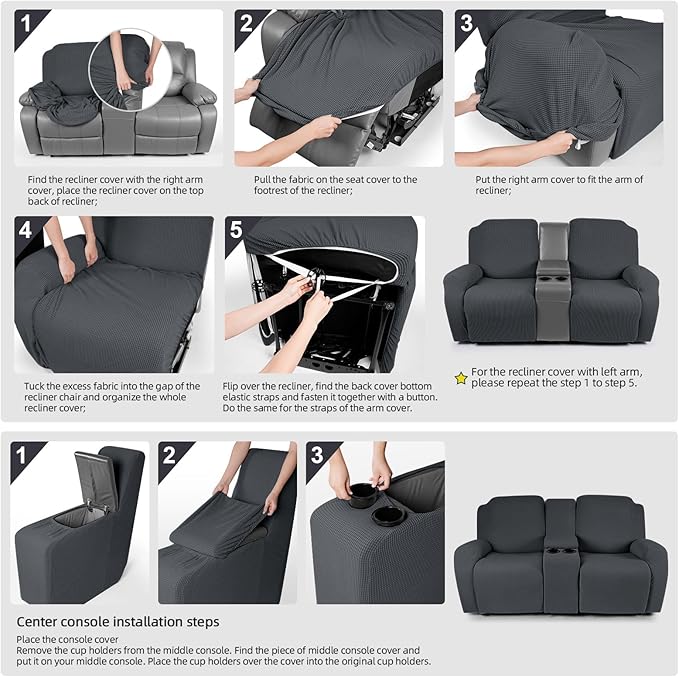 1

Find the recliner cover with the right arm cover, place the recliner cover on the top back of recliner;

2

Pull the fabric on the seat cover to the footrest of the recliner;

3

Put the right arm cover to fit the arm of recliner;

4

Tuck the excess fabric into the gap of the recliner chair and organize the whole recliner cover;

5

Flip over the recliner, find the back cover bottom elastic straps and fasten it together with a button. Do the same for the straps of the arm cover.

For the recliner cover with left arm, please repeat the step 1 to step 5.

1

2

3

Center console installation steps

Place the console cover
Remove the cup holders from the middle console. Find the piece of middle console cover and put it on your middle console. Place the cup holders over the cover into the original cup holders.