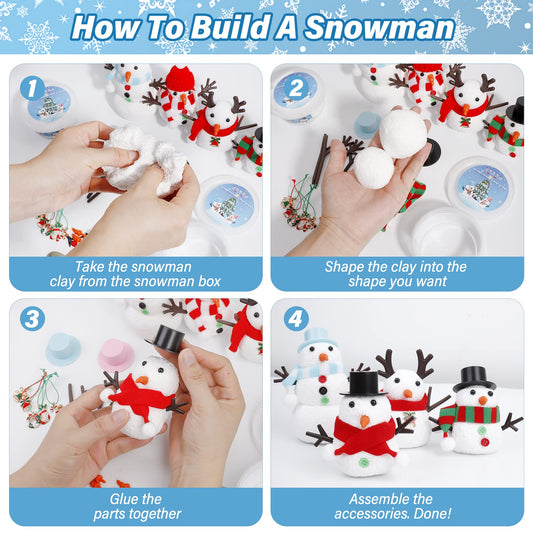 How To Build A Snowman

1

Take the snowman clay from the snowman box

2

Shape the clay into the shape you want

3

Glue the parts together

4

Assemble the accessories. Done!