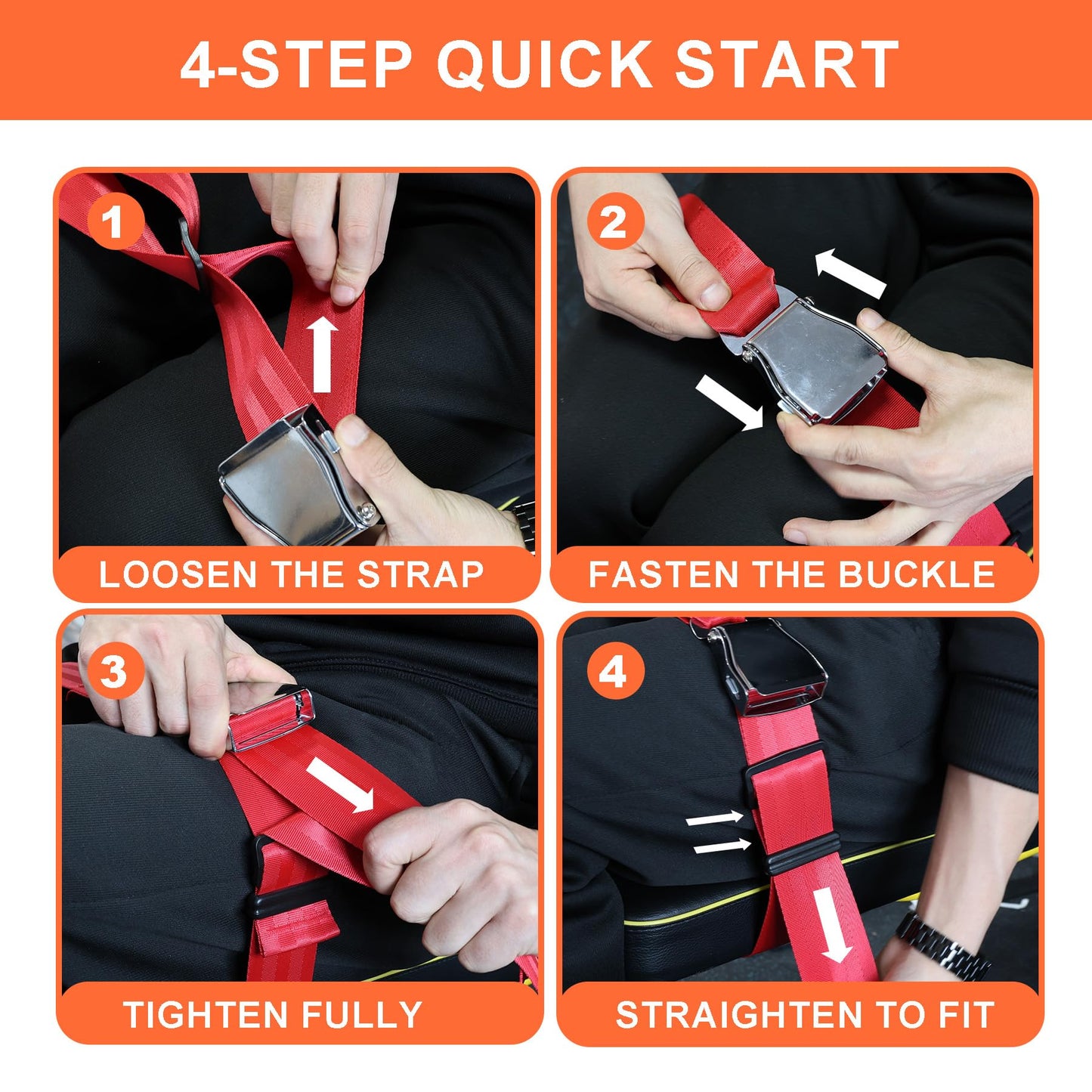 4-STEP QUICK START

1
LOOSEN THE STRAP

2
FASTEN THE BUCKLE

3
TIGHTEN FULLY

4
STRAIGHTEN TO FIT