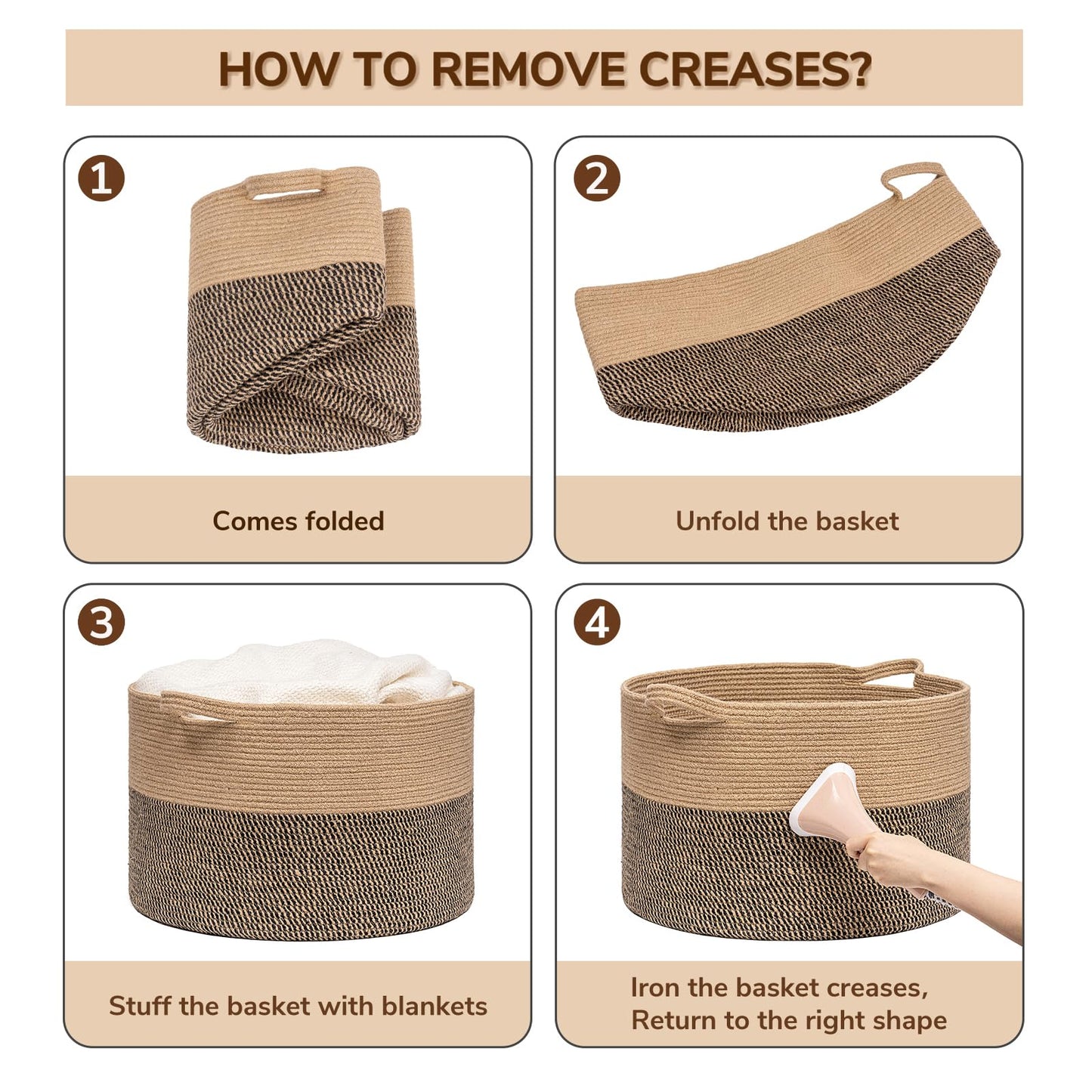 HOW TO REMOVE CREASES?

1

Comes folded

2

Unfold the basket

3

Stuff the basket with blankets

4

Iron the basket creases, Return to the right shape