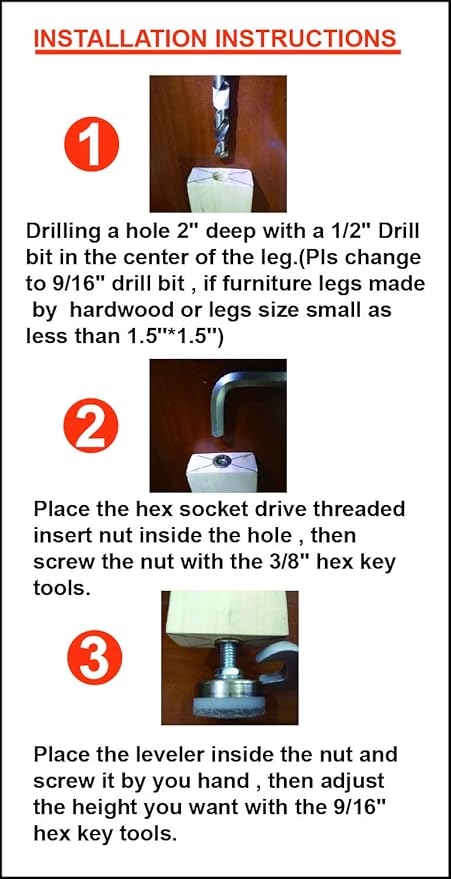 INSTALLATION INSTRUCTIONS

1

Drilling a hole 2" deep with a 1/2" Drill bit in the center of the leg.(Pls change to 9/16" drill bit , if furniture legs made by hardwood or legs size small as less than 1.5"*1.5")

2

Place the hex socket drive threaded insert nut inside the hole , then screw the nut with the 3/8" hex key tools.

3

Place the leveler inside the nut and screw it by you hand , then adjust the height you want with the 9/16" hex key tools.