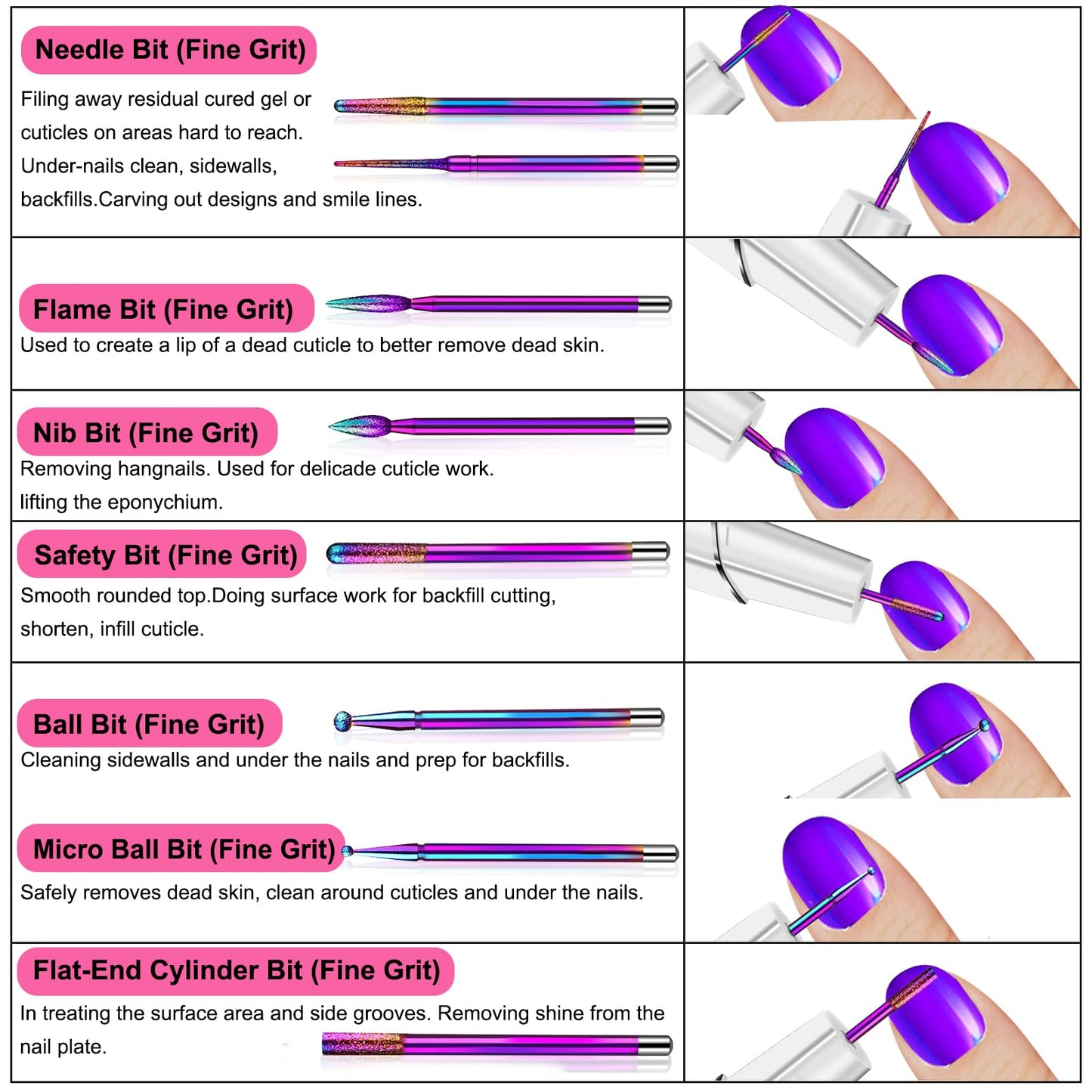 Needle Bit (Fine Grit)

Filing away residual cured gel or cuticles on areas hard to reach. Under-nails clean, sidewalls, backfills.Carving out designs and smile lines.

Flame Bit (Fine Grit)

Used to create a lip of a dead cuticle to better remove dead skin.

Nib Bit (Fine Grit)

Removing hangnails. Used for delicade cuticle work. lifting the eponychium.

Safety Bit (Fine Grit)

Smooth rounded top.Doing surface work for backfill cutting, shorten, infill cuticle.

Ball Bit (Fine Grit)

Cleaning sidewalls and under the nails and prep for backfills.

Micro Ball Bit (Fine Grit)

Safely removes dead skin, clean around cuticles and under the nails.

Flat-End Cylinder Bit (Fine Grit)

In treating the surface area and side grooves. Removing shine from the nail plate.