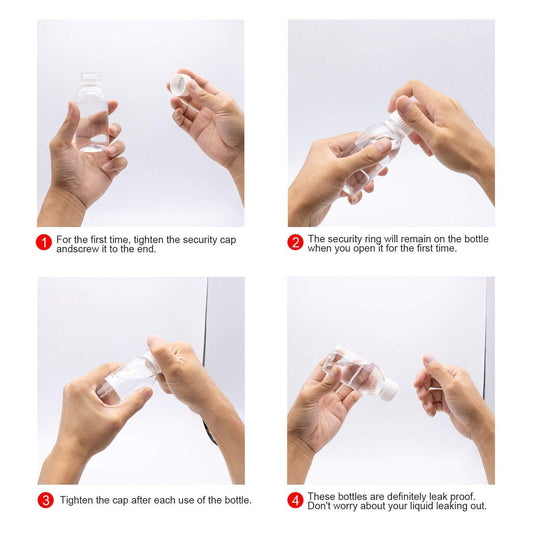 1 For the first time, tighten the security cap andscrew it to the end.

2 The security ring will remain on the bottle when you open it for the first time.

3 Tighten the cap after each use of the bottle.

4 These bottles are definitely leak proof. Don't worry about your liquid leaking out.