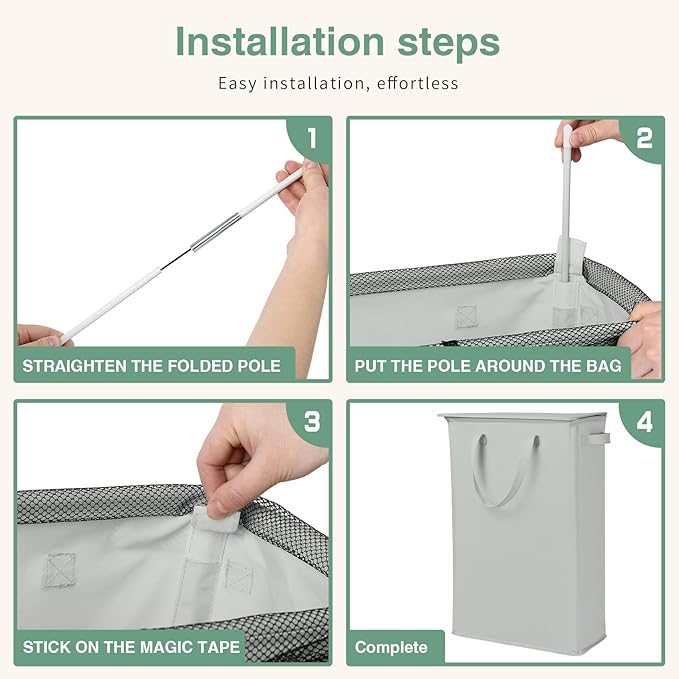 Installation steps

Easy installation, effortless

1

STRAIGHTEN THE FOLDED POLE

2

PUT THE POLE AROUND THE BAG

3

STICK ON THE MAGIC TAPE

4

Complete