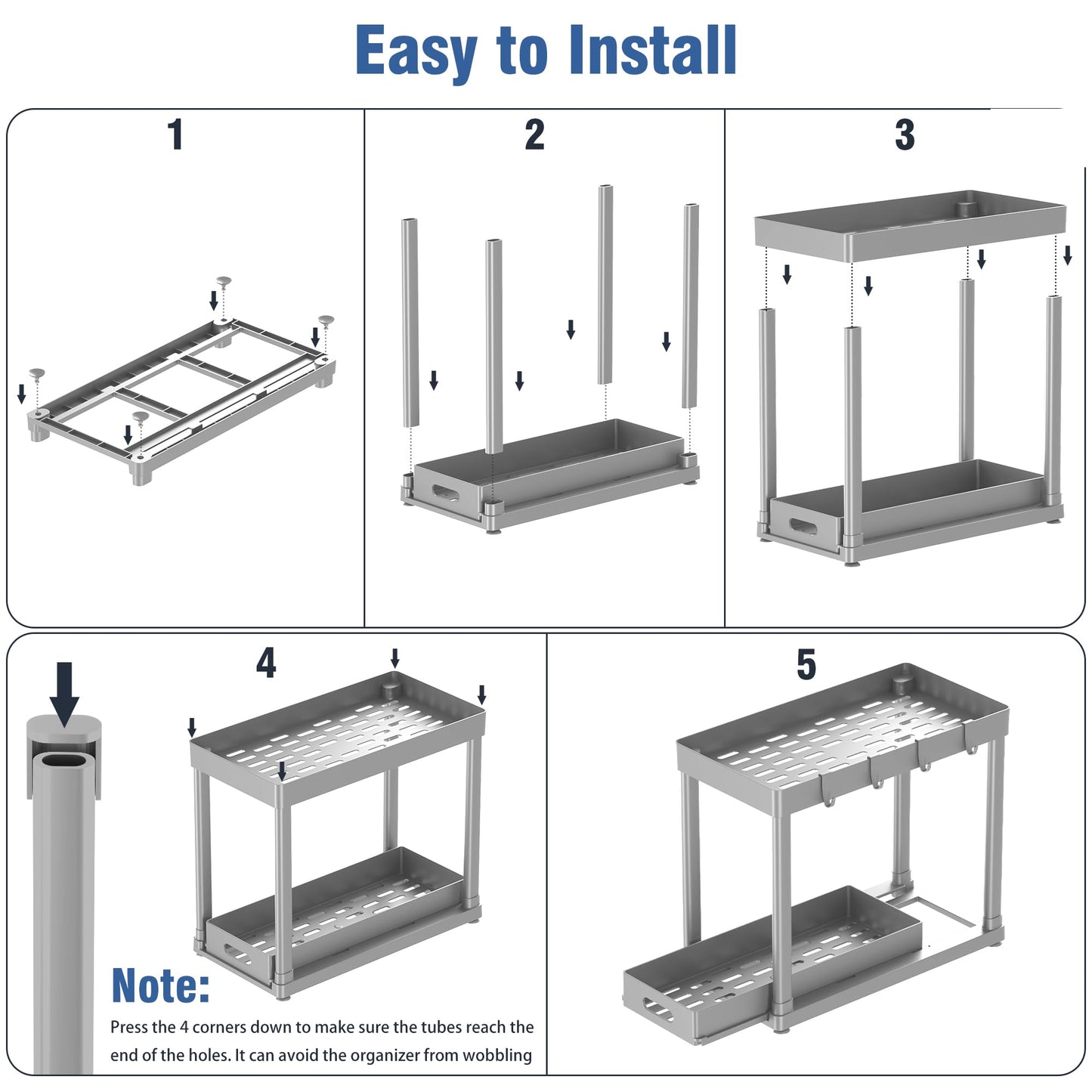 Easy to Install

1

2

3

4

5

Note:
Press the 4 corners down to make sure the tubes reach the end of the holes. It can avoid the organizer from wobbling