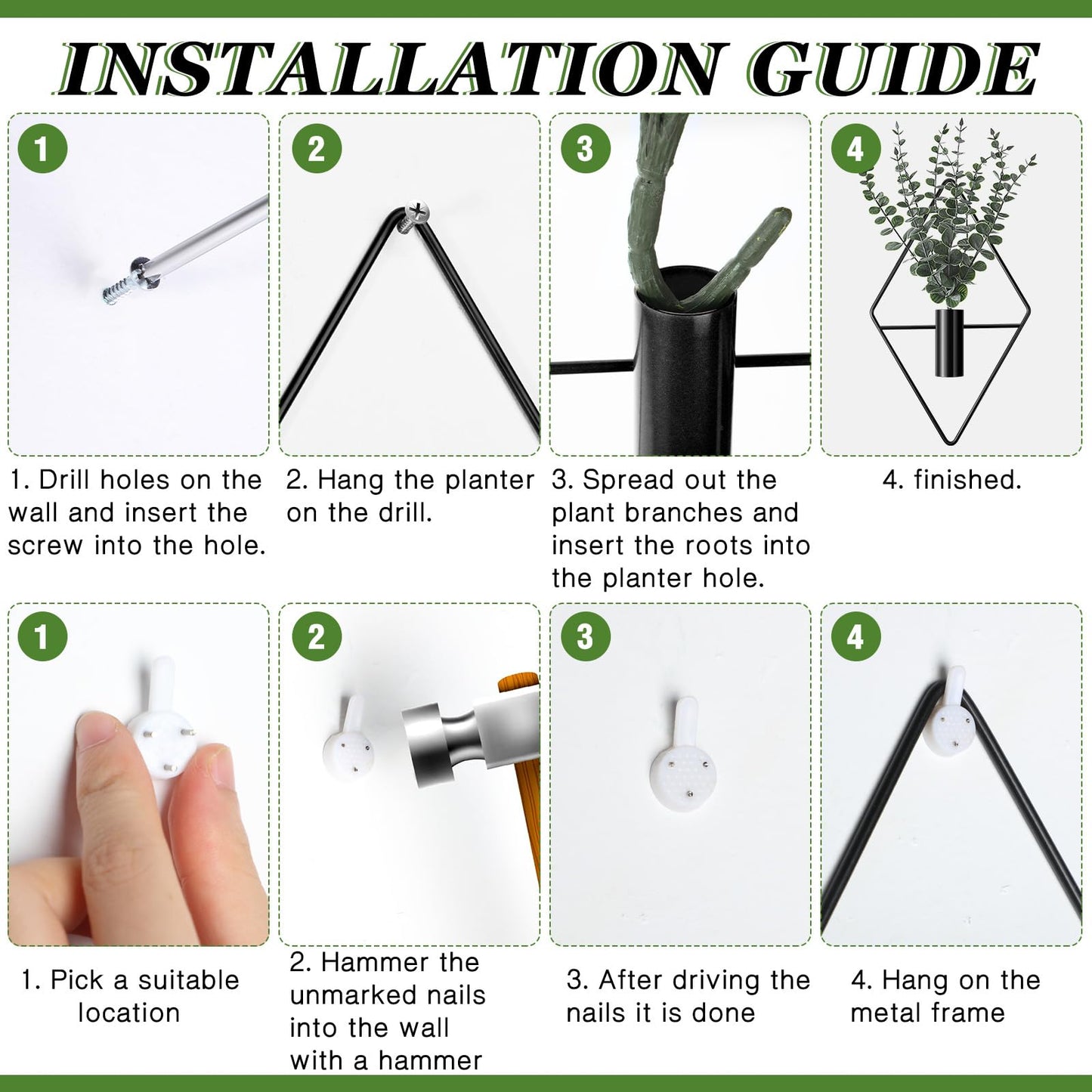 INSTALLATION GUIDE

1

2

3

4

1. Drill holes on the wall and insert the screw into the hole.

2. Hang the planter on the drill.

3. Spread out the plant branches and insert the roots into the planter hole.

4. finished.

1

2

3

4

1. Pick a suitable location

2. Hammer the unmarked nails into the wall with a hammer

3. After driving the nails it is done

4. Hang on the metal frame