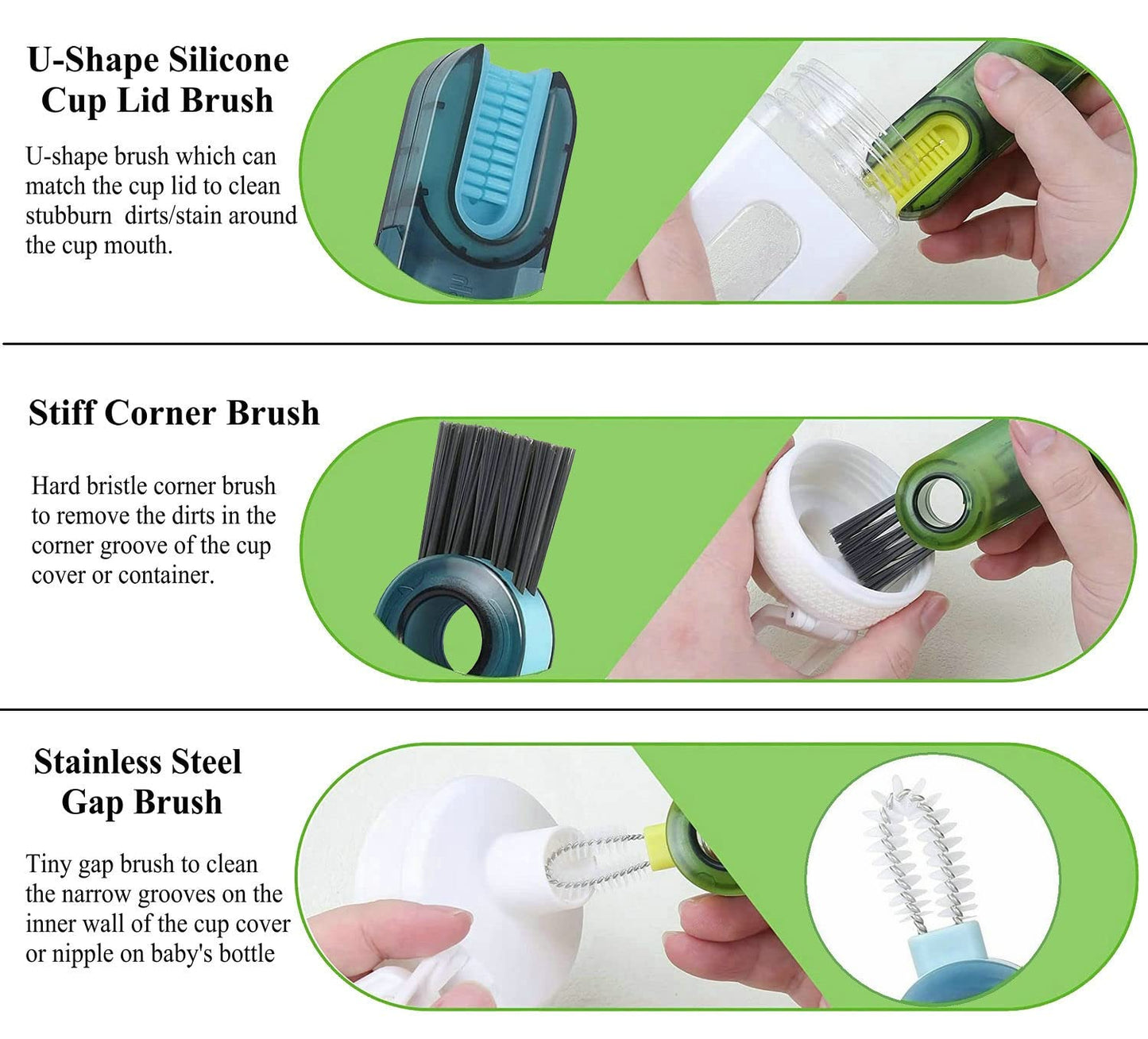 U-Shape Silicone Cup Lid Brush

U-shape brush which can match the cup lid to clean stubburn dirts/stain around the cup mouth.

Stiff Corner Brush

Hard bristle corner brush to remove the dirts in the corner groove of the cup cover or container.

Stainless Steel Gap Brush

Tiny gap brush to clean the narrow grooves on the inner wall of the cup cover or nipple on baby's bottle