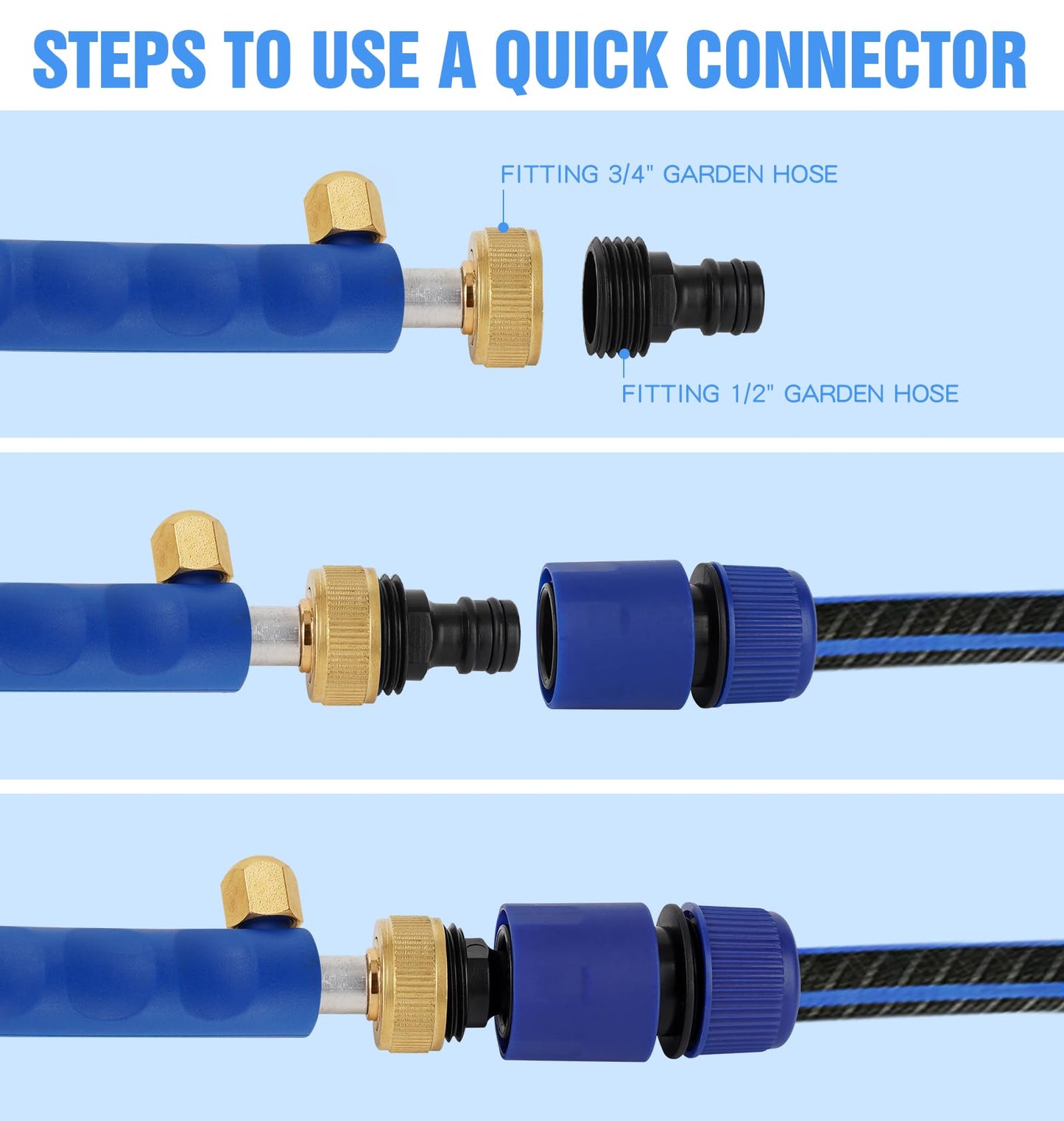 STEPS TO USE A QUICK CONNECTOR

FITTING 3/4" GARDEN HOSE

FITTING 1/2" GARDEN HOSE