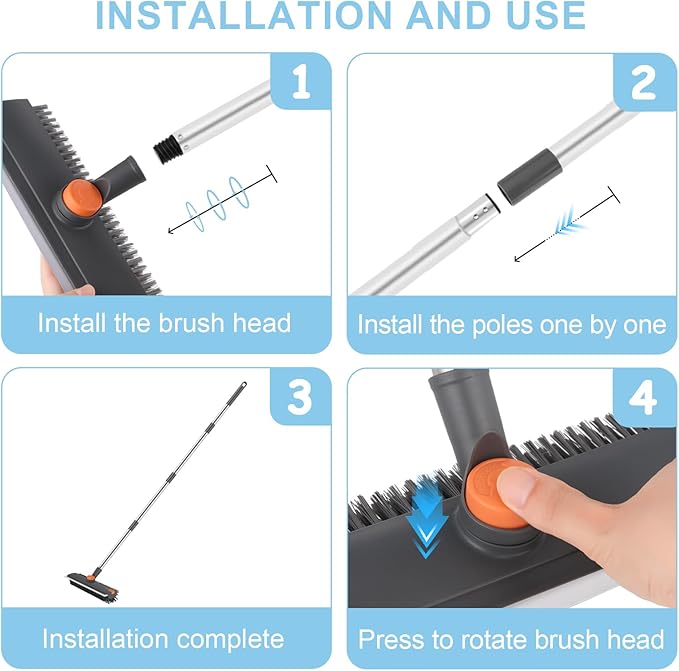 INSTALLATION AND USE

1

Install the brush head

2

Install the poles one by one

3

Installation complete

4

Press to rotate brush head