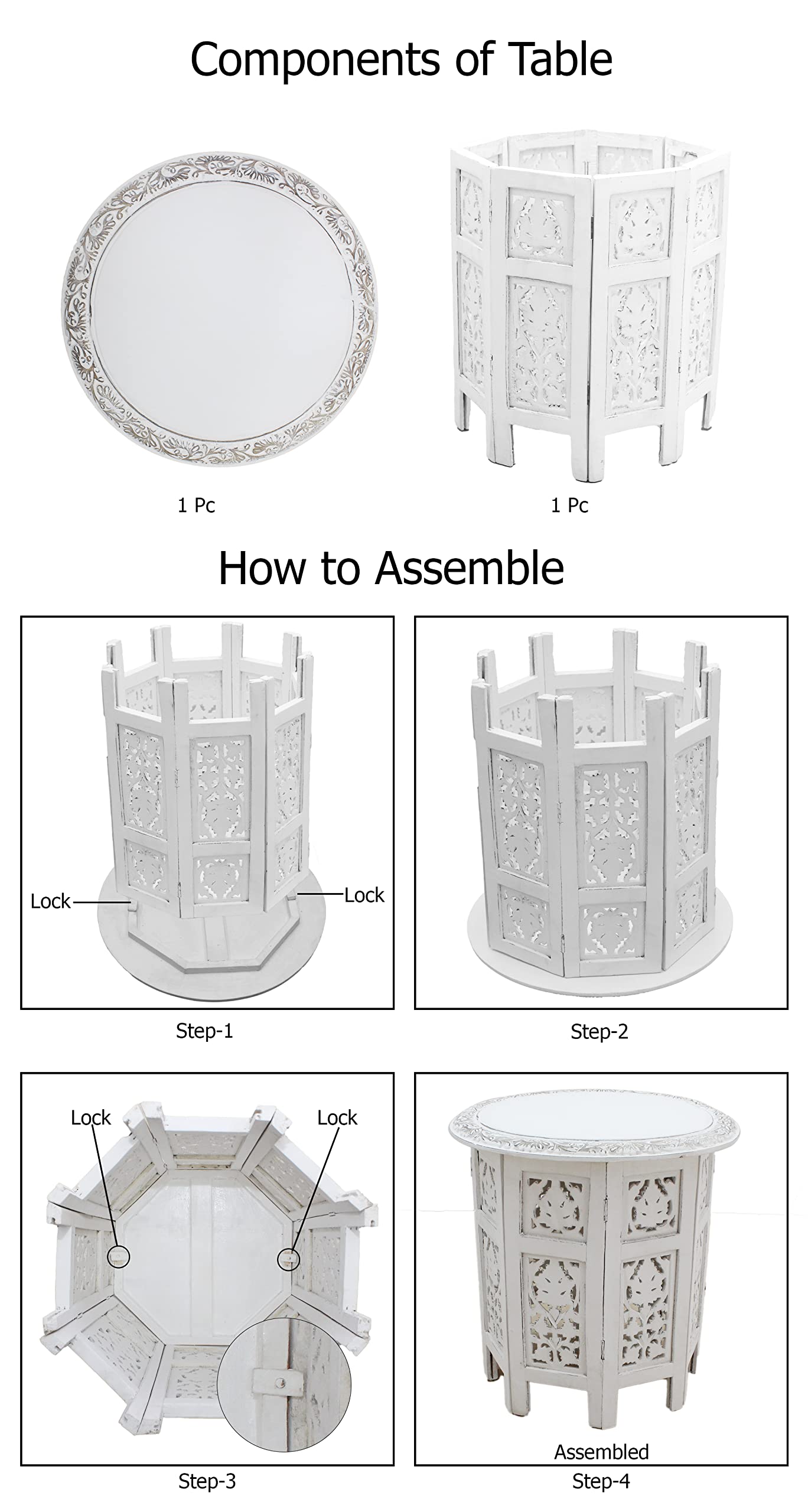 Components of Table

1 Pc

1 Pc

How to Assemble

Lock

Lock

Step-1

Step-2

Lock

Lock

Step-3

Assembled

Step-4