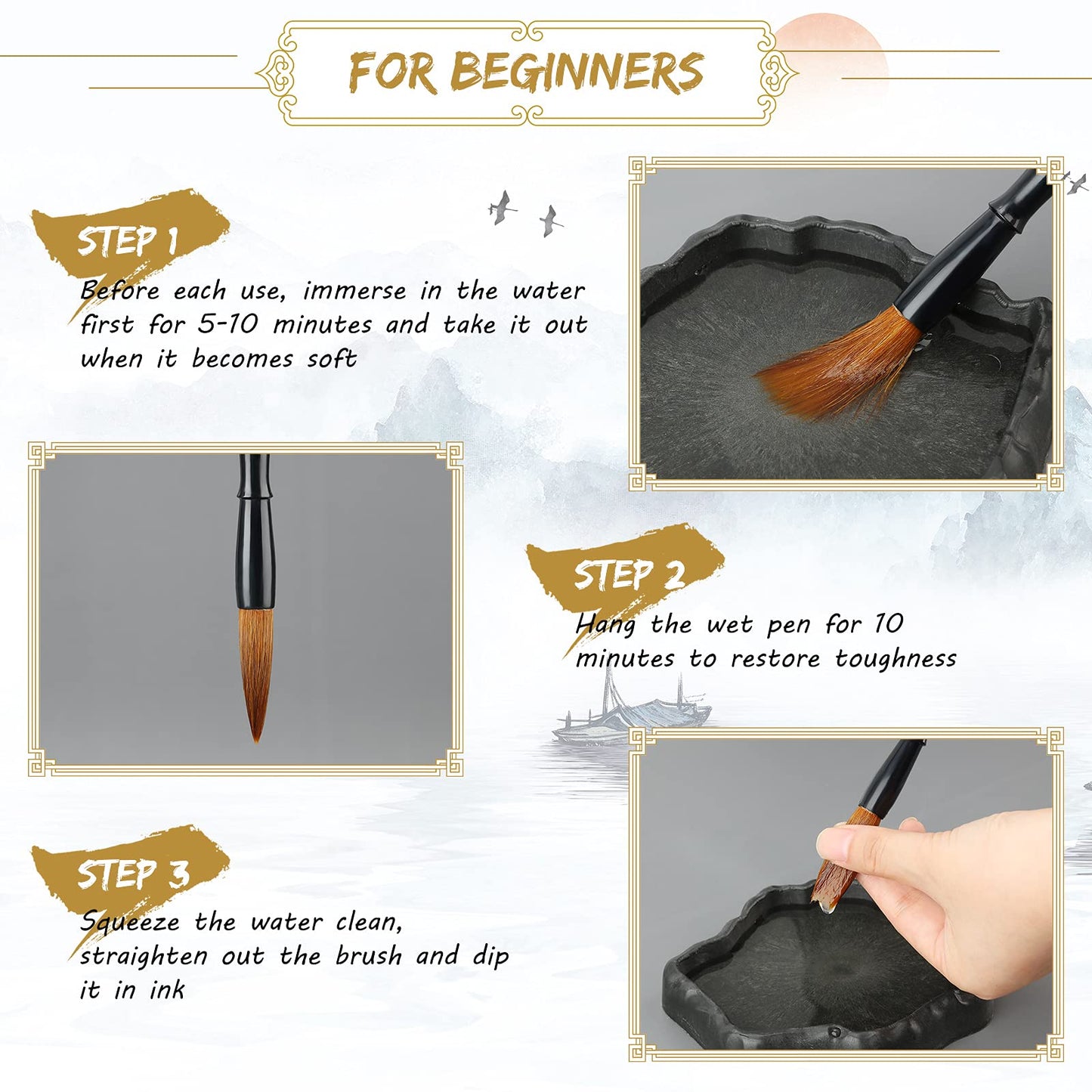 FOR BEGINNERS

STEP 1

Before each use, immerse in the water first for 5-10 minutes and take it out when it becomes soft

STEP 2

Hang the wet pen for 10 minutes to restore toughness

STEP 3

Squeeze the water clean, straighten out the brush and dip it in ink